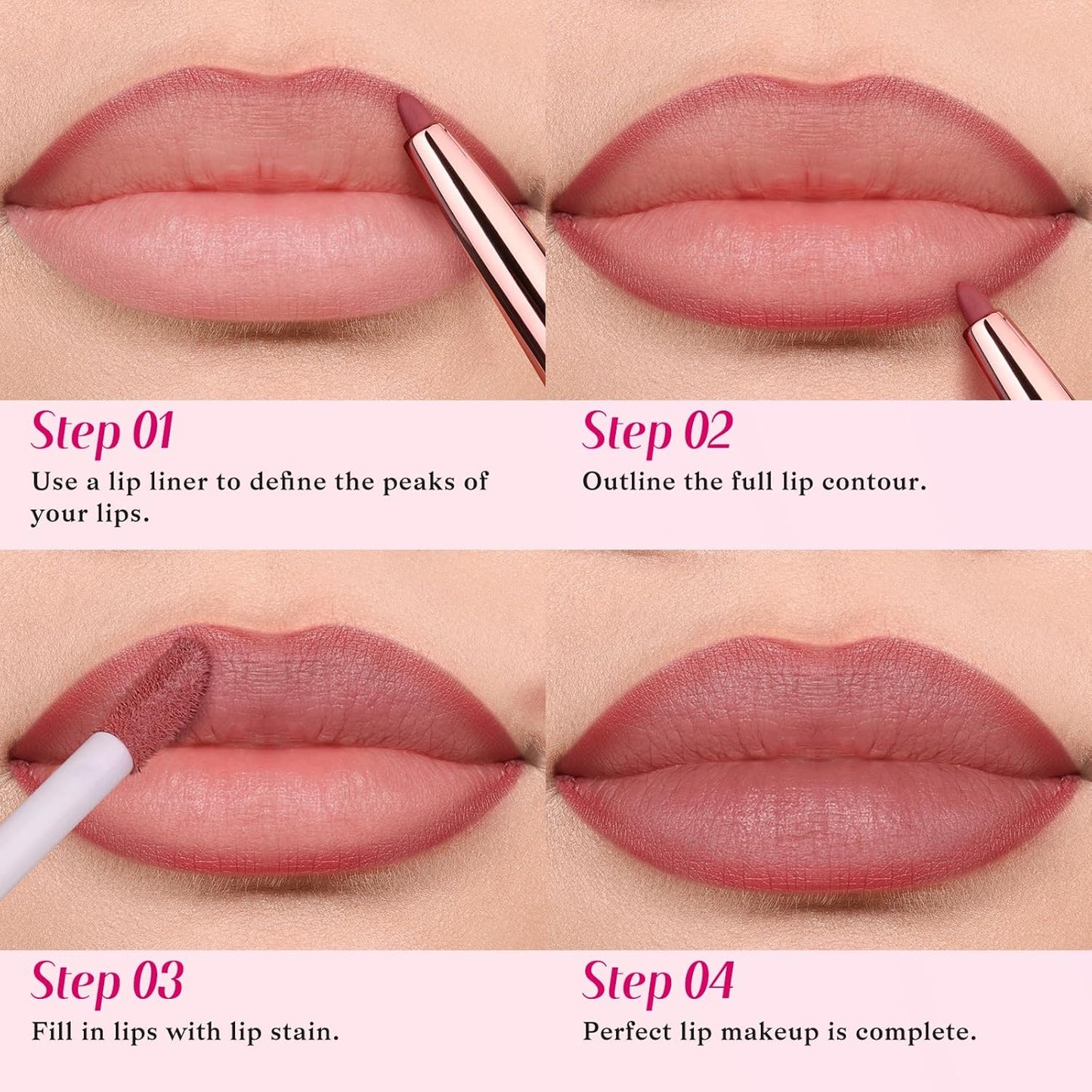 Step 01
Use a lip liner to define the peaks of your lips.

Step 02
Outline the full lip contour.

Step 03
Fill in lips with lip stain.

Step 04
Perfect lip makeup is complete.