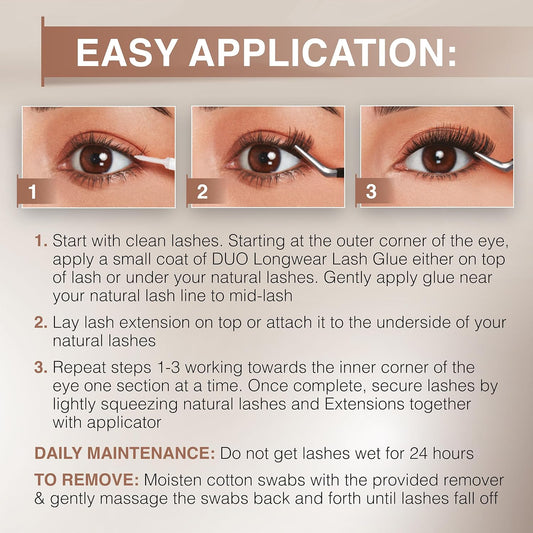 EASY APPLICATION:

1

2

3

1. Start with clean lashes. Starting at the outer corner of the eye, apply a small coat of DUO Longwear Lash Glue either on top of lash or under your natural lashes. Gently apply glue near your natural lash line to mid-lash

2. Lay lash extension on top or attach it to the underside of your natural lashes

3. Repeat steps 1-3 working towards the inner corner of the eye one section at a time. Once complete, secure lashes by lightly squeezing natural lashes and Extensions together with applicator

DAILY MAINTENANCE: Do not get lashes wet for 24 hours

TO REMOVE: Moisten cotton swabs with the provided remover & gently massage the swabs back and forth until lashes fall off