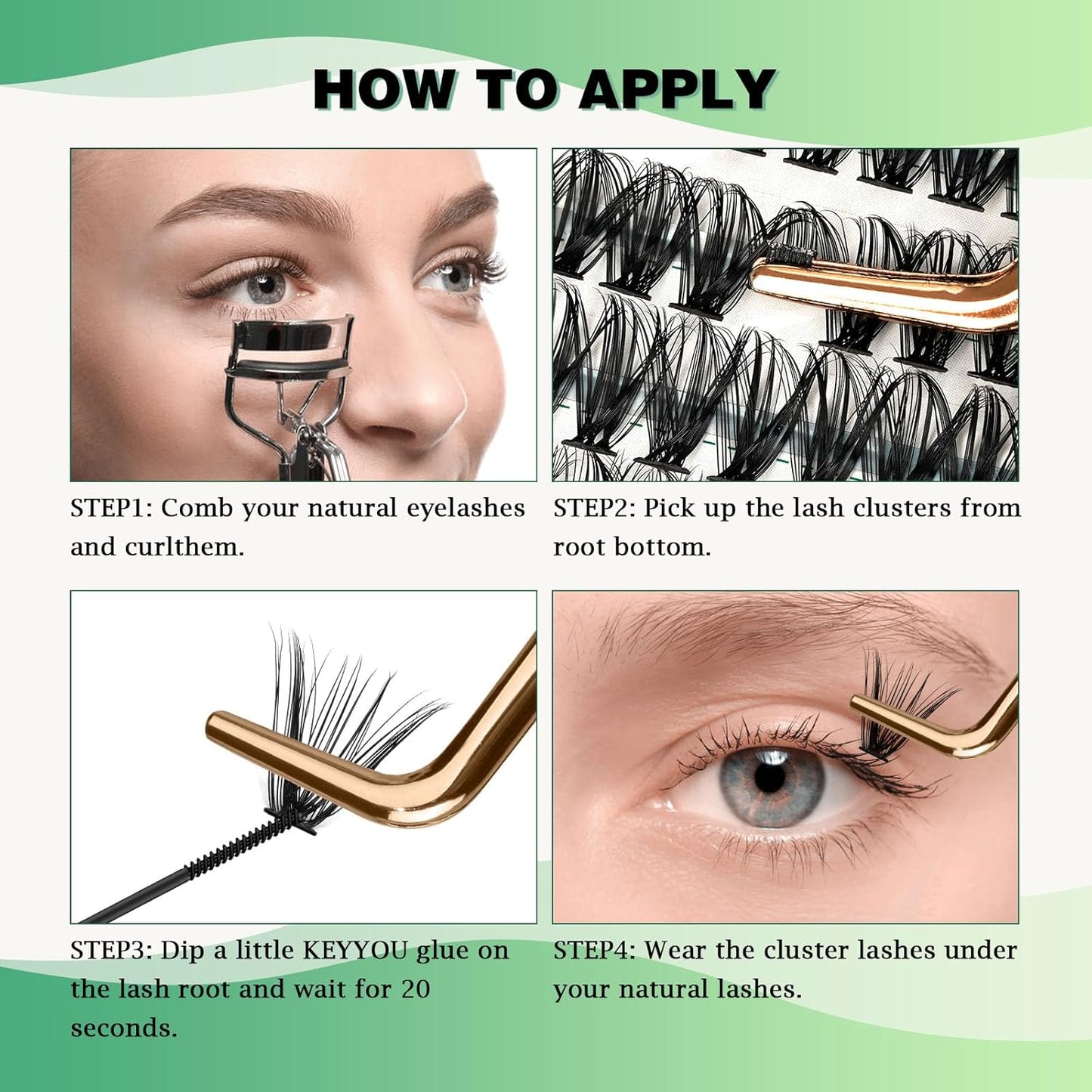 HOW TO APPLY

STEP1: Comb your natural eyelashes and curlthem.

STEP2: Pick up the lash clusters from root bottom.

STEP3: Dip a little KEYYOU glue on the lash root and wait for 20 seconds.

STEP4: Wear the cluster lashes under your natural lashes.