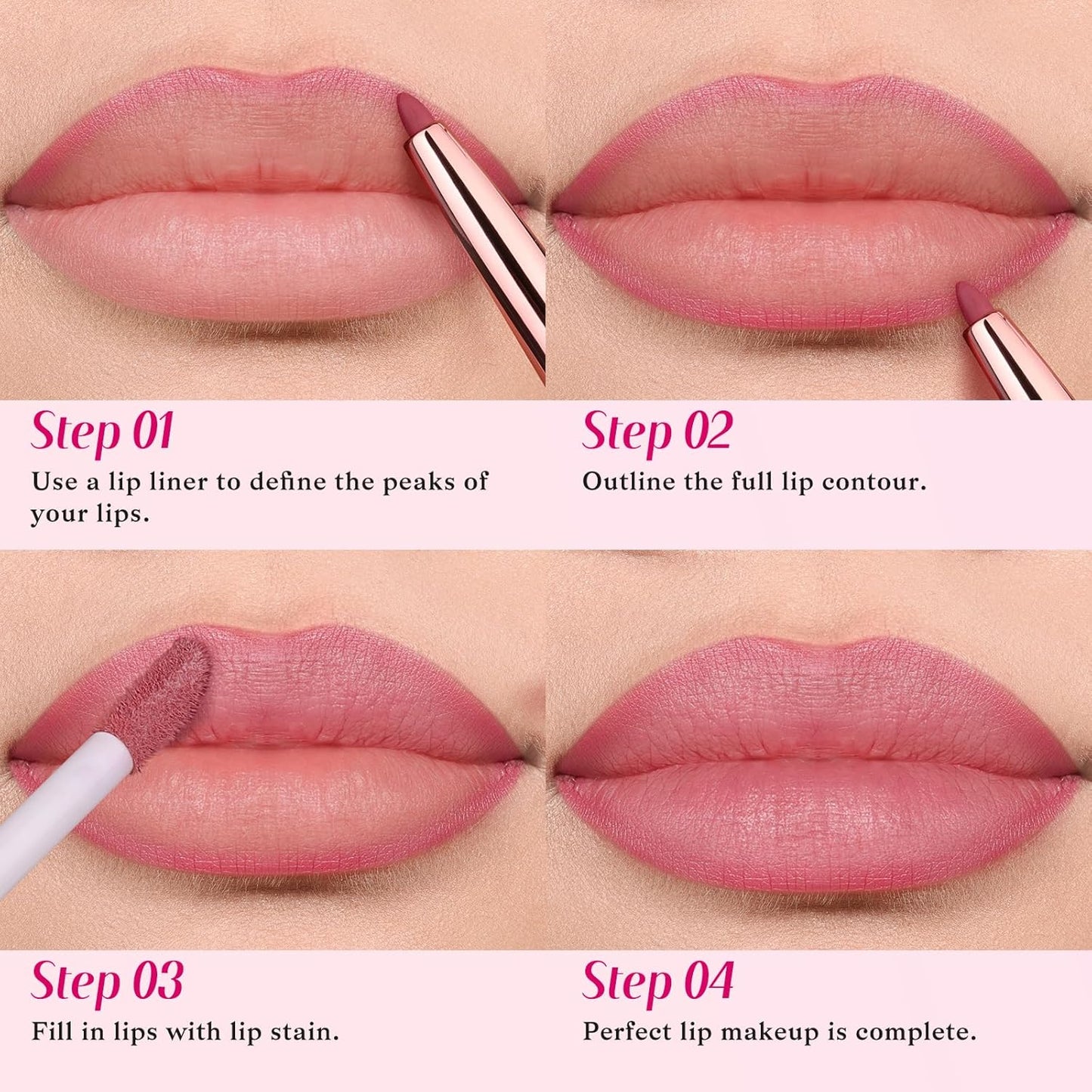 Step 01
Use a lip liner to define the peaks of your lips.

Step 02
Outline the full lip contour.

Step 03
Fill in lips with lip stain.

Step 04
Perfect lip makeup is complete.