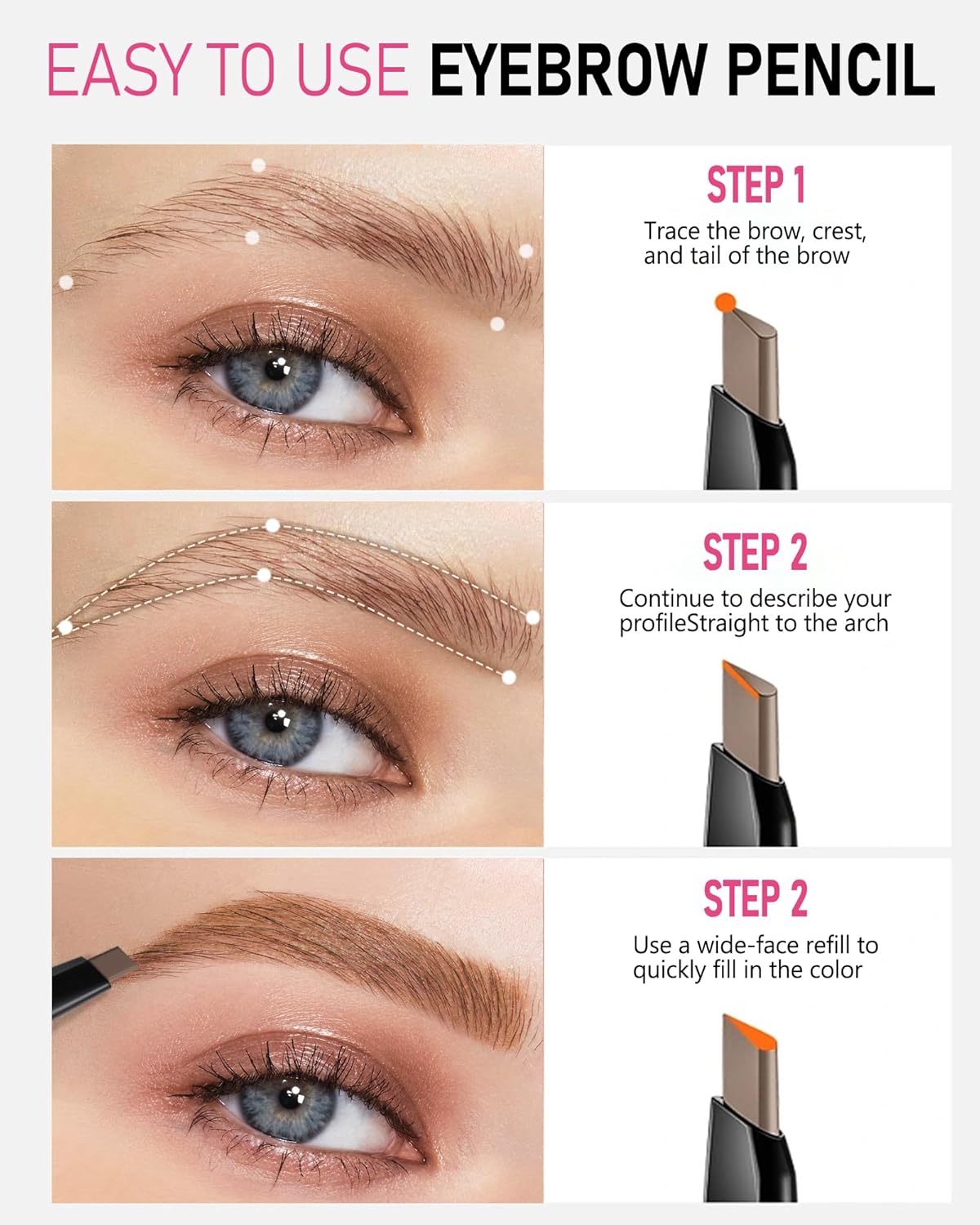 EASY TO USE EYEBROW PENCIL

STEP 1

Trace the brow, crest, and tail of the brow

STEP 2

Continue to describe your profileStraight to the arch

STEP 2

Use a wide-face refill to quickly fill in the color