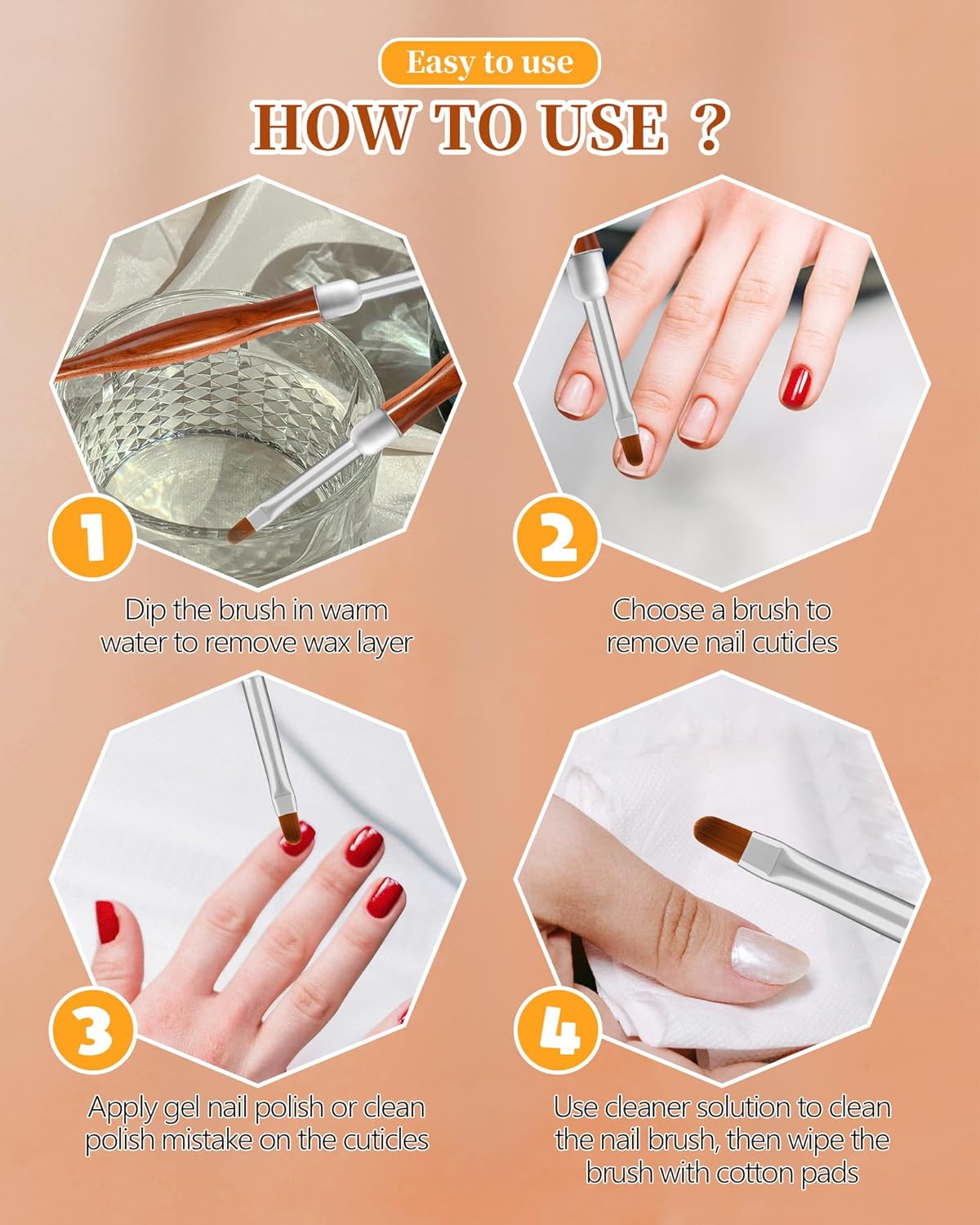 Easy to use

HOW TO USE ?

1

Dip the brush in warm water to remove wax layer

2

Choose a brush to remove nail cuticles

3

Apply gel nail polish or clean polish mistake on the cuticles

4

Use cleaner solution to clean the nail brush, then wipe the brush with cotton pads