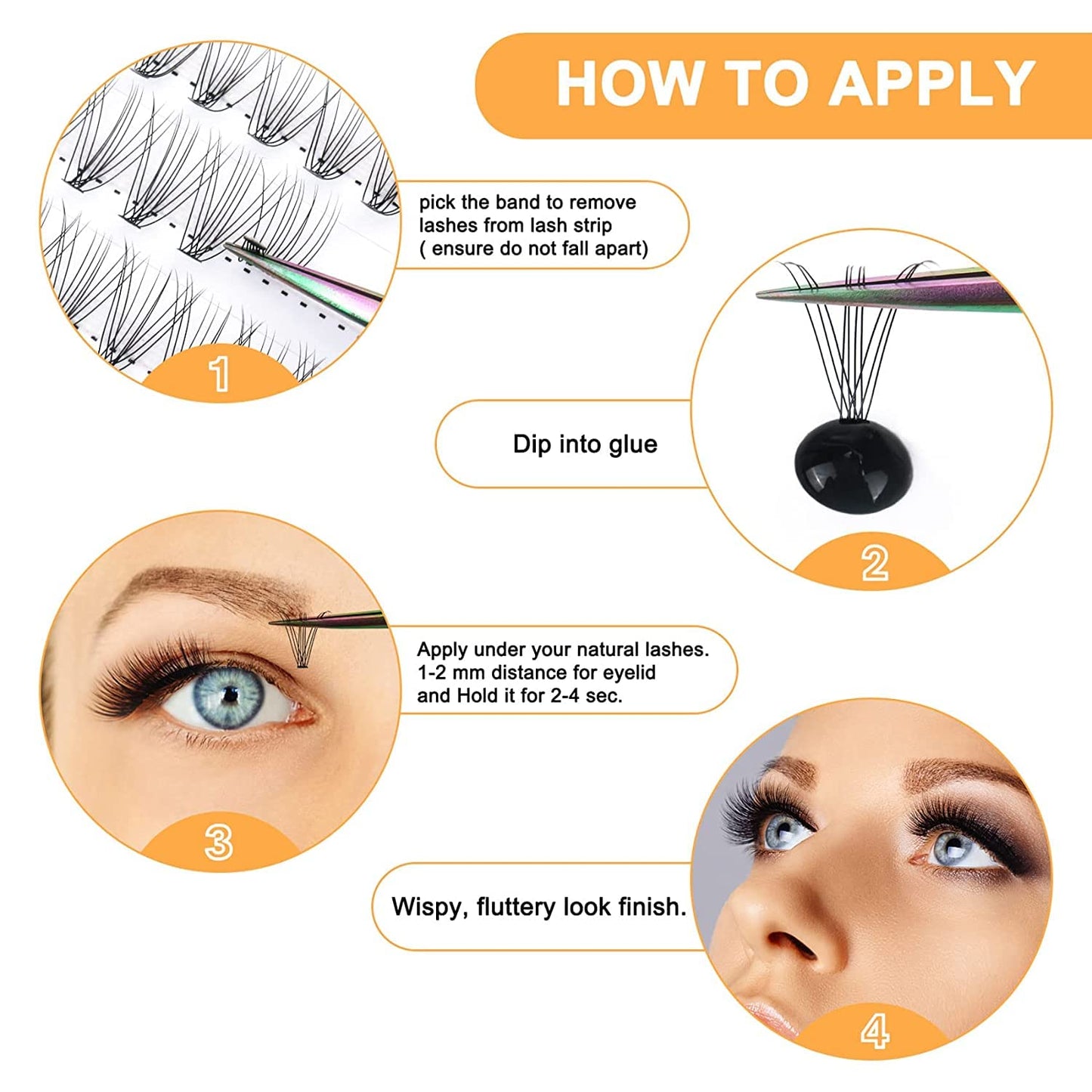 HOW TO APPLY

pick the band to remove lashes from lash strip ( ensure do not fall apart)

1

Dip into glue

2

Apply under your natural lashes. 1-2 mm distance for eyelid and Hold it for 2-4 sec.

3

Wispy, fluttery look finish.

4