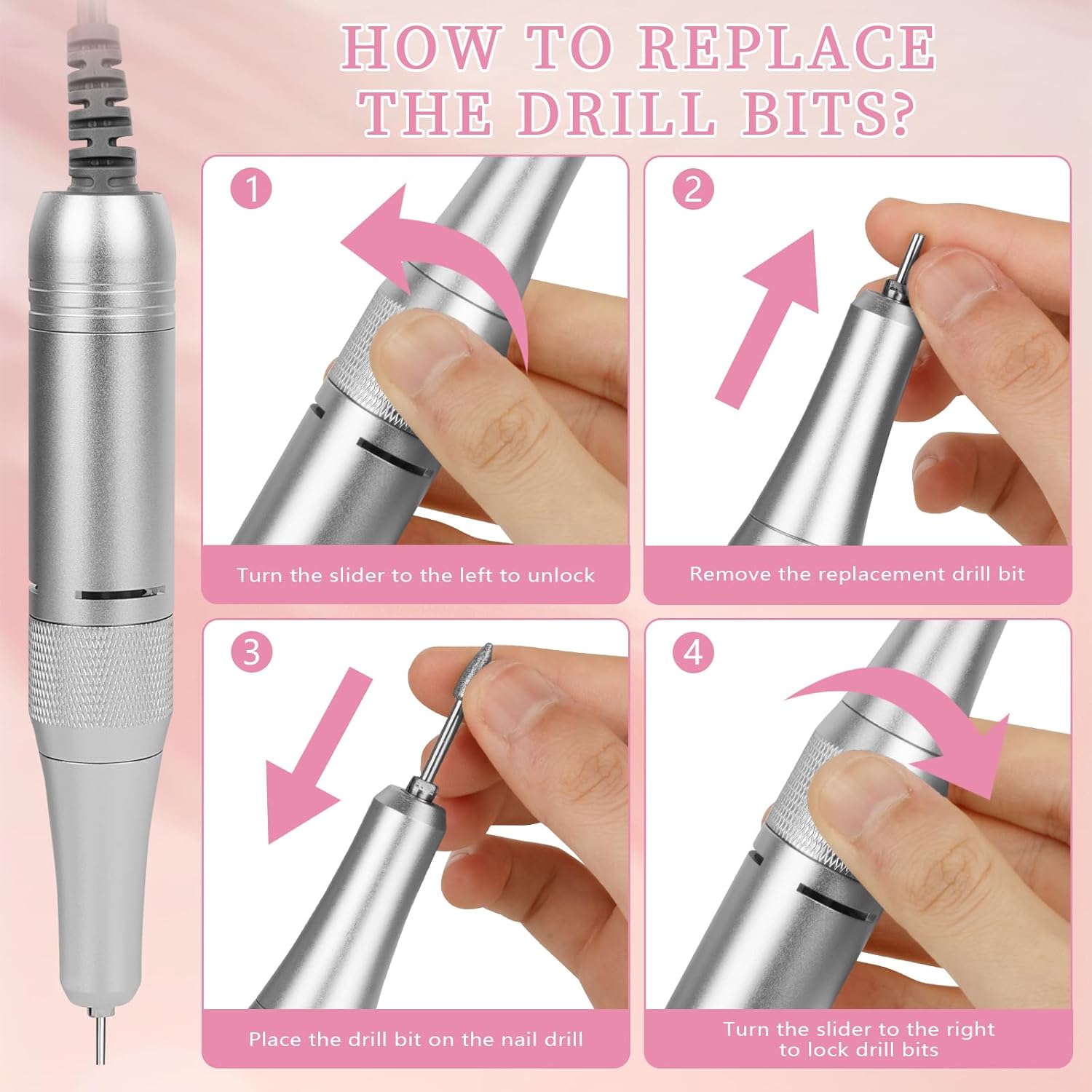 HOW TO REPLACE THE DRILL BITS?

1

Turn the slider to the left to unlock

2

Remove the replacement drill bit

3

Place the drill bit on the nail drill

4

Turn the slider to the right to lock drill bits