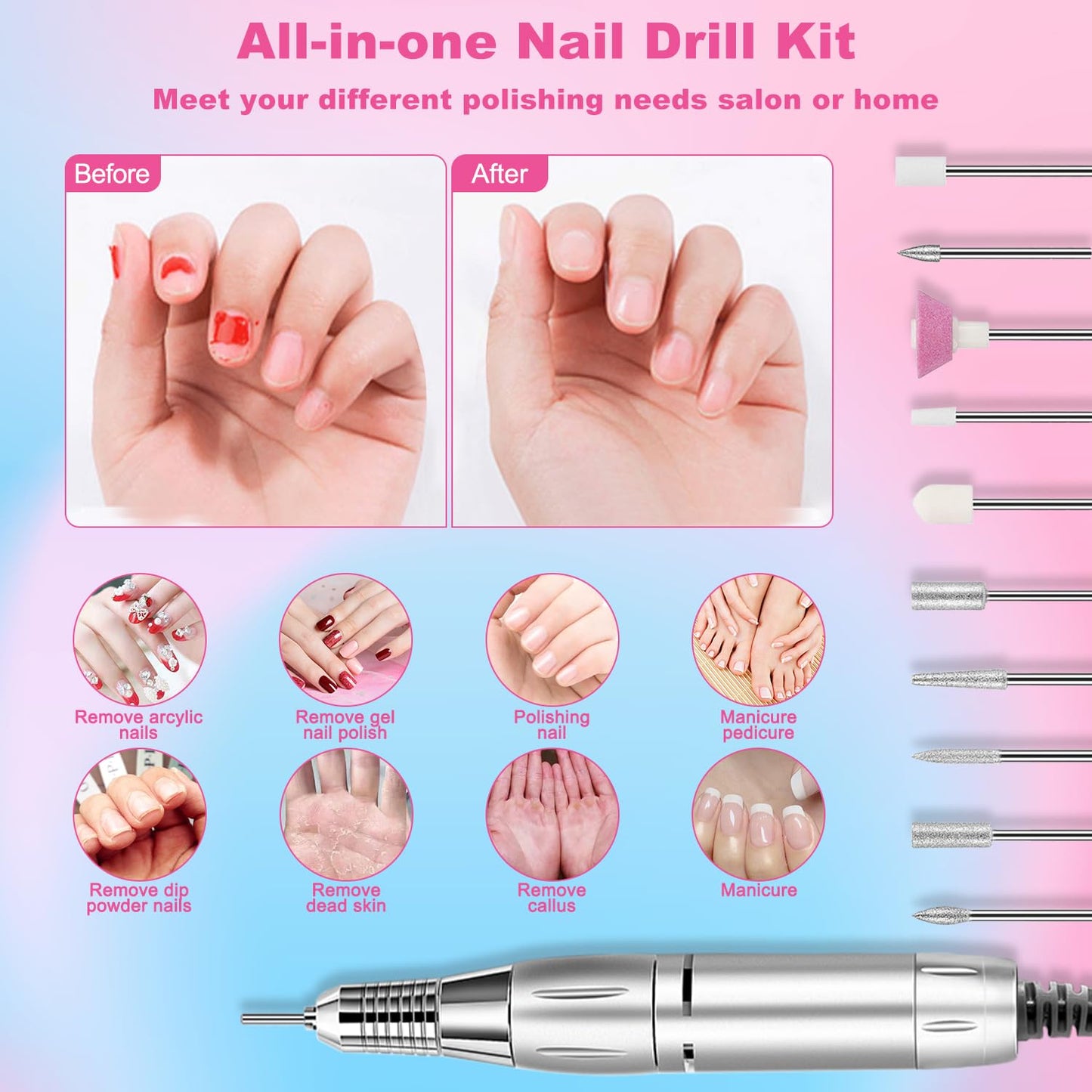 All-in-one Nail Drill Kit

Meet your different polishing needs salon or home

Before

After

Remove arcylic nails

Remove gel nail polish

Polishing nail

Manicure pedicure

Remove dip powder nails

Remove dead skin

Remove callus

Manicure