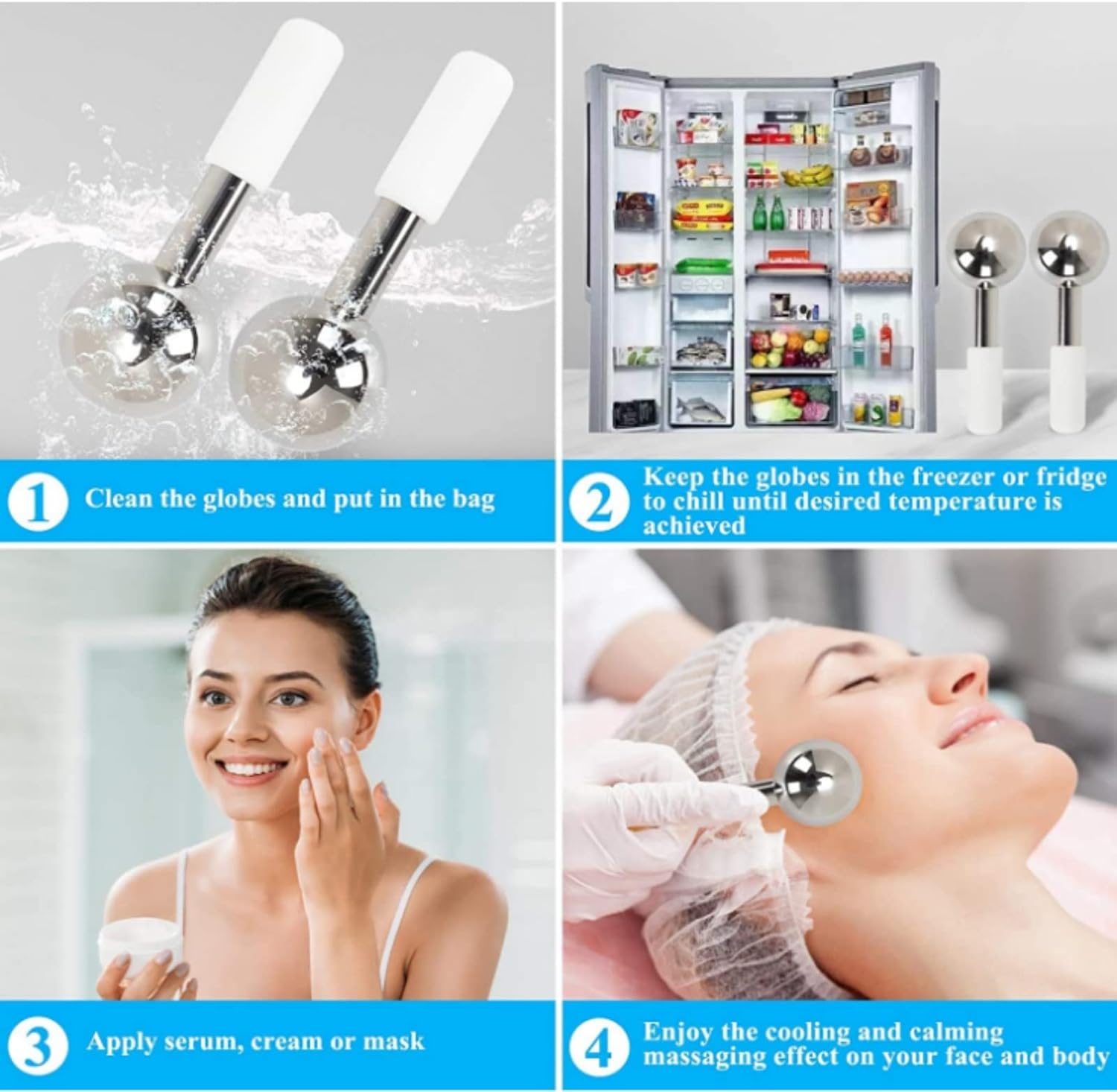 1 Clean the globes and put in the bag

2 Keep the globes in the freezer or fridge to chill until desired temperature is achieved

3 Apply serum, cream or mask

4 Enjoy the cooling and calming massaging effect on your face and body