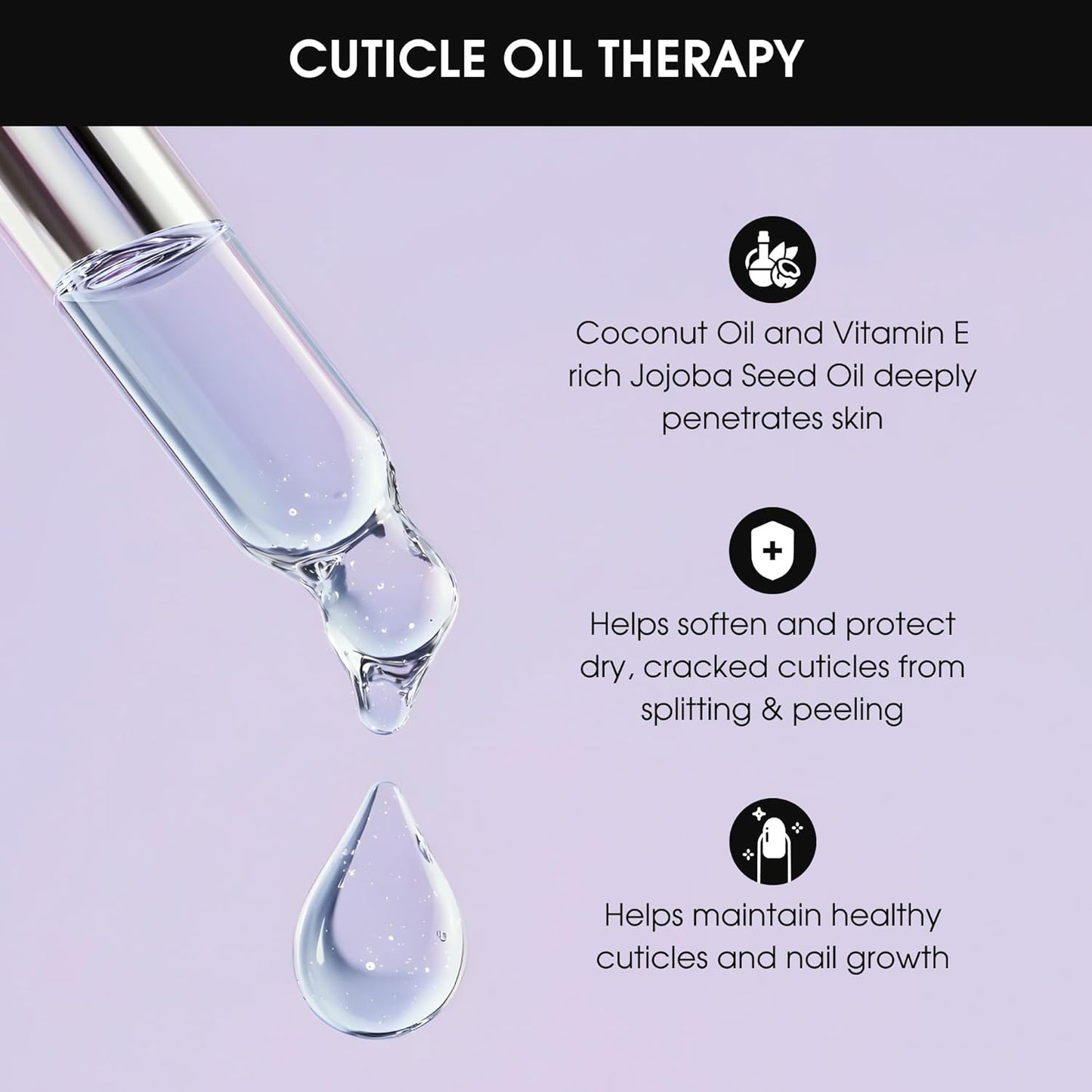 CUTICLE OIL THERAPY

Coconut Oil and Vitamin E rich Jojoba Seed Oil deeply penetrates skin

Helps soften and protect dry, cracked cuticles from splitting & peeling

Helps maintain healthy cuticles and nail growth