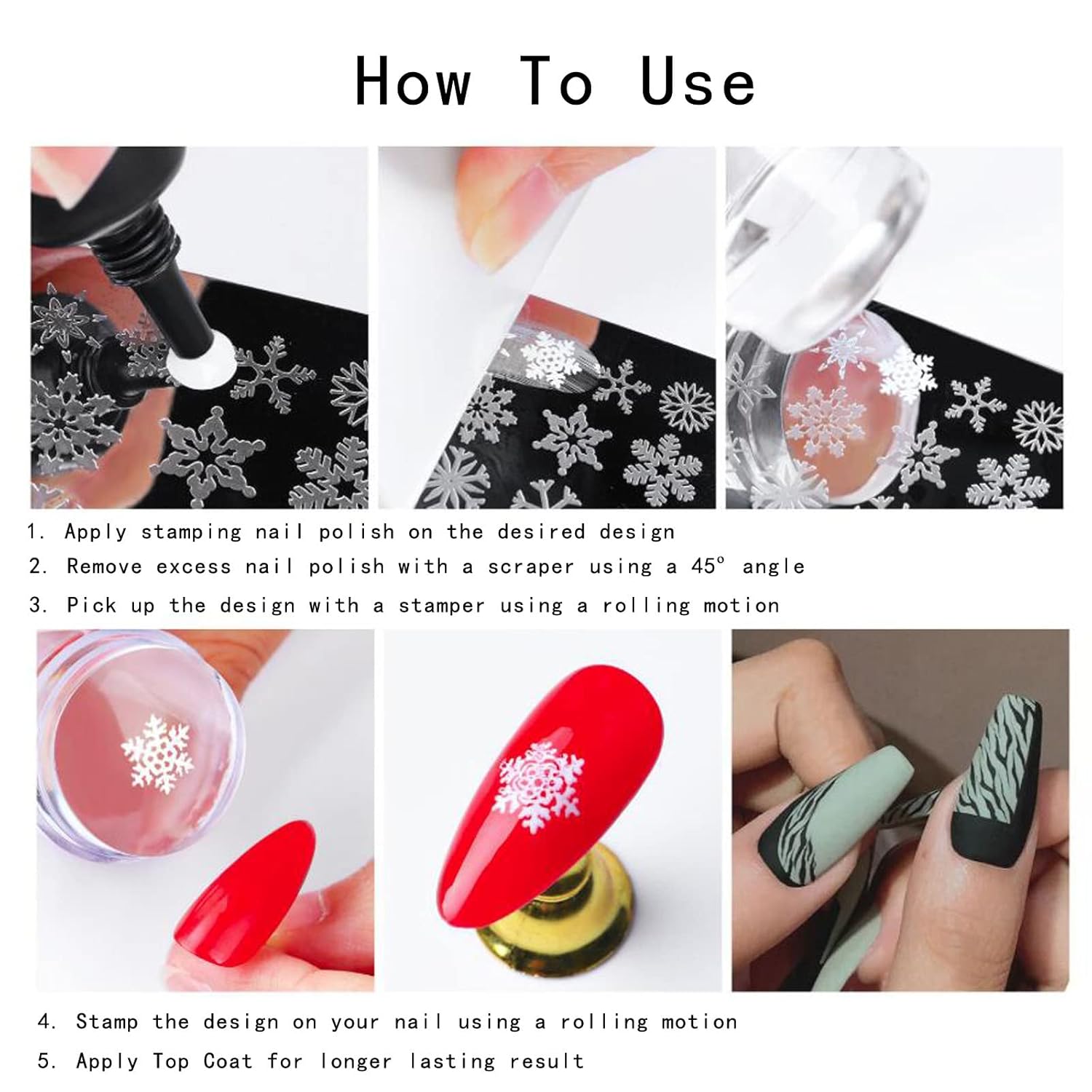 How To Use

1. Apply stamping nail polish on the desired design
2. Remove excess nail polish with a scraper using a 45° angle
3. Pick up the design with a stamper using a rolling motion

4. Stamp the design on your nail using a rolling motion
5. Apply Top Coat for longer lasting result