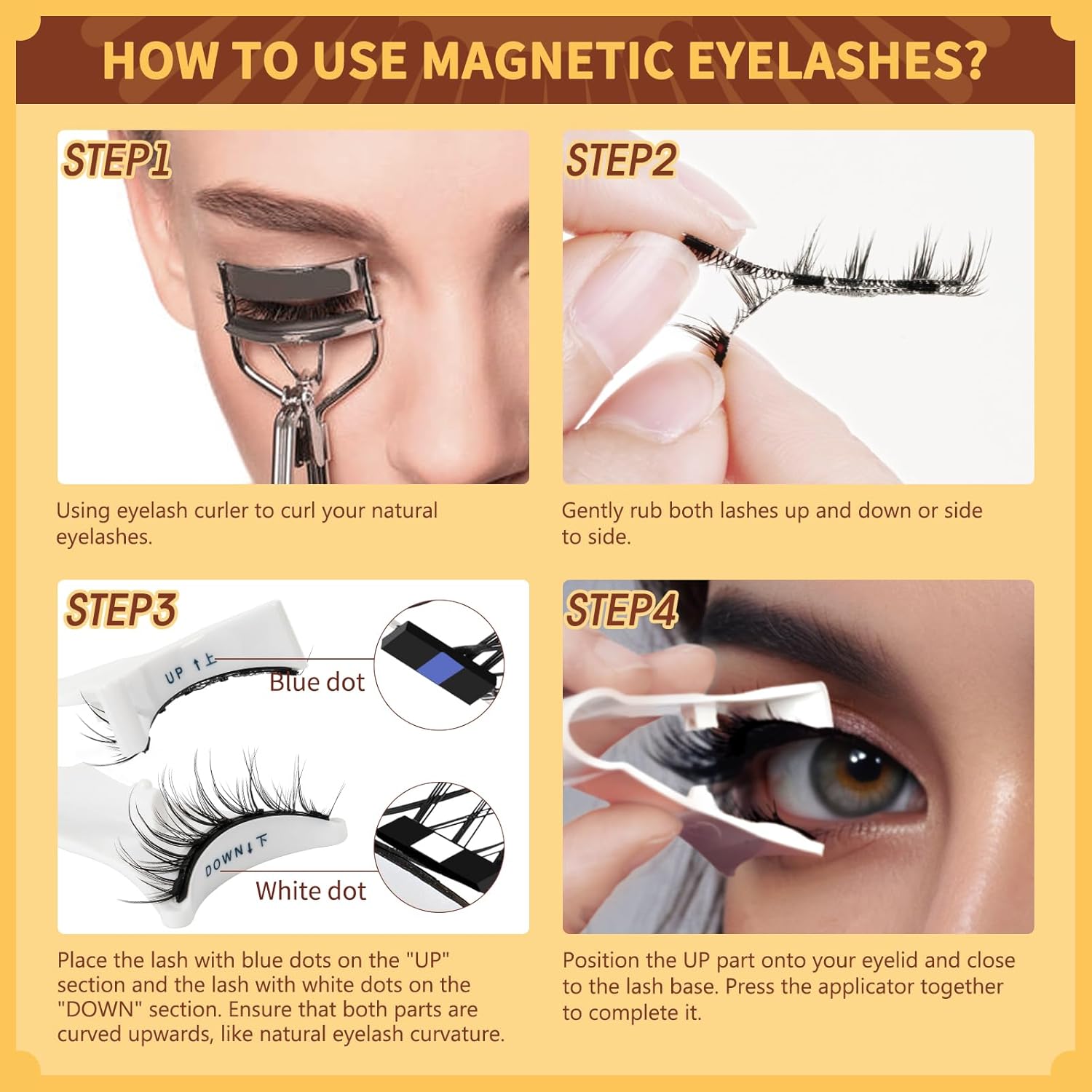 HOW TO USE MAGNETIC EYELASHES?

STEP1

Using eyelash curler to curl your natural eyelashes.

STEP2

Gently rub both lashes up and down or side to side.

STEP3

UP ↑上

Blue dot

DOWN↓下

White dot

Place the lash with blue dots on the "UP" section and the lash with white dots on the "DOWN" section. Ensure that both parts are curved upwards, like natural eyelash curvature.

STEP4

Position the UP part onto your eyelid and close to the lash base. Press the applicator together to complete it.