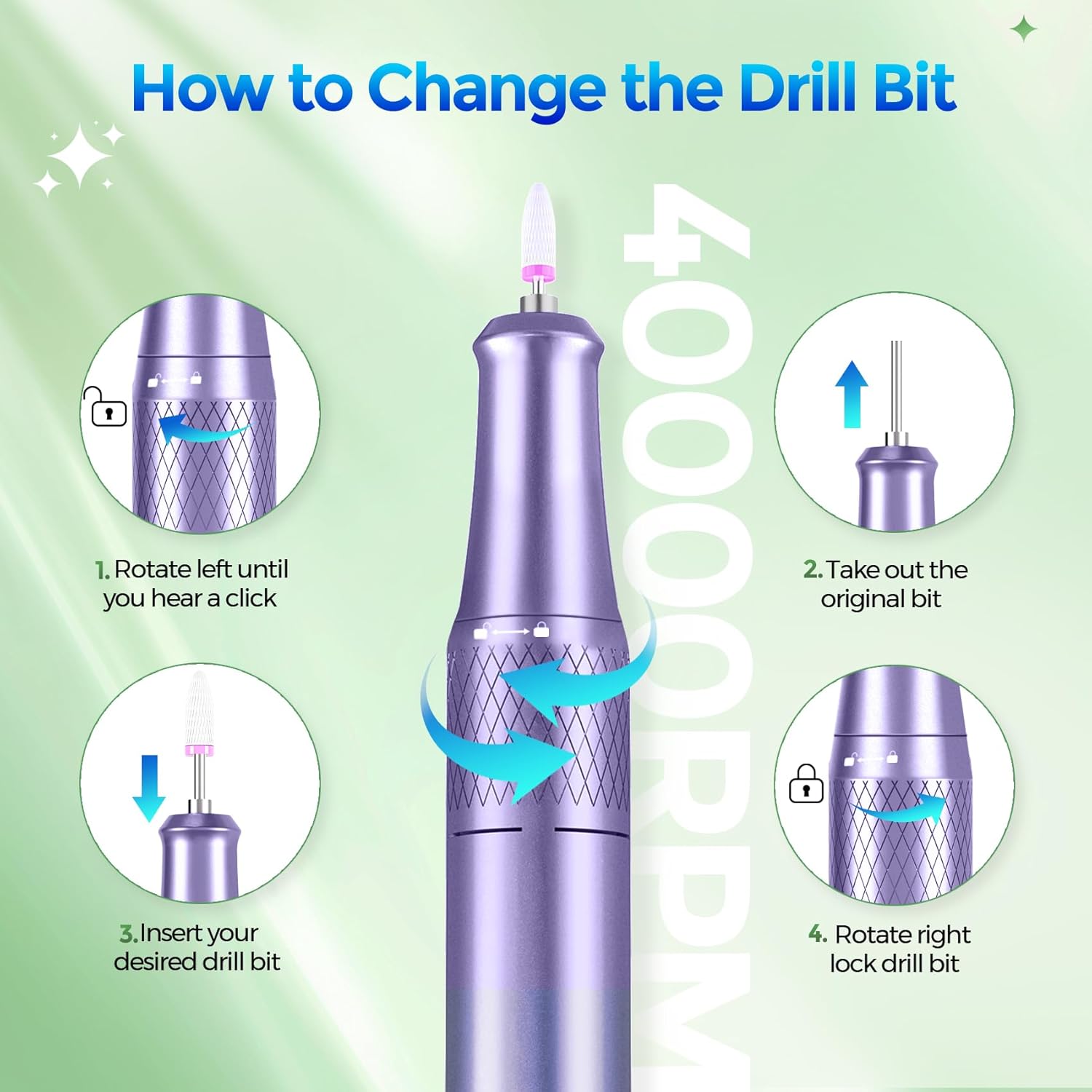 How to Change the Drill Bit

40000RPM

1. Rotate left until you hear a click

2. Take out the original bit

3. Insert your desired drill bit

4. Rotate right lock drill bit