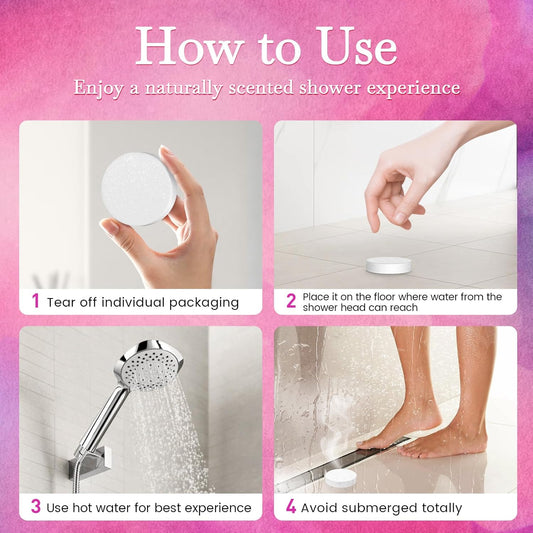 How to Use

Enjoy a naturally scented shower experience

1 Tear off individual packaging

2 Place it on the floor where water from the shower head can reach

3 Use hot water for best experience

4 Avoid submerged totally