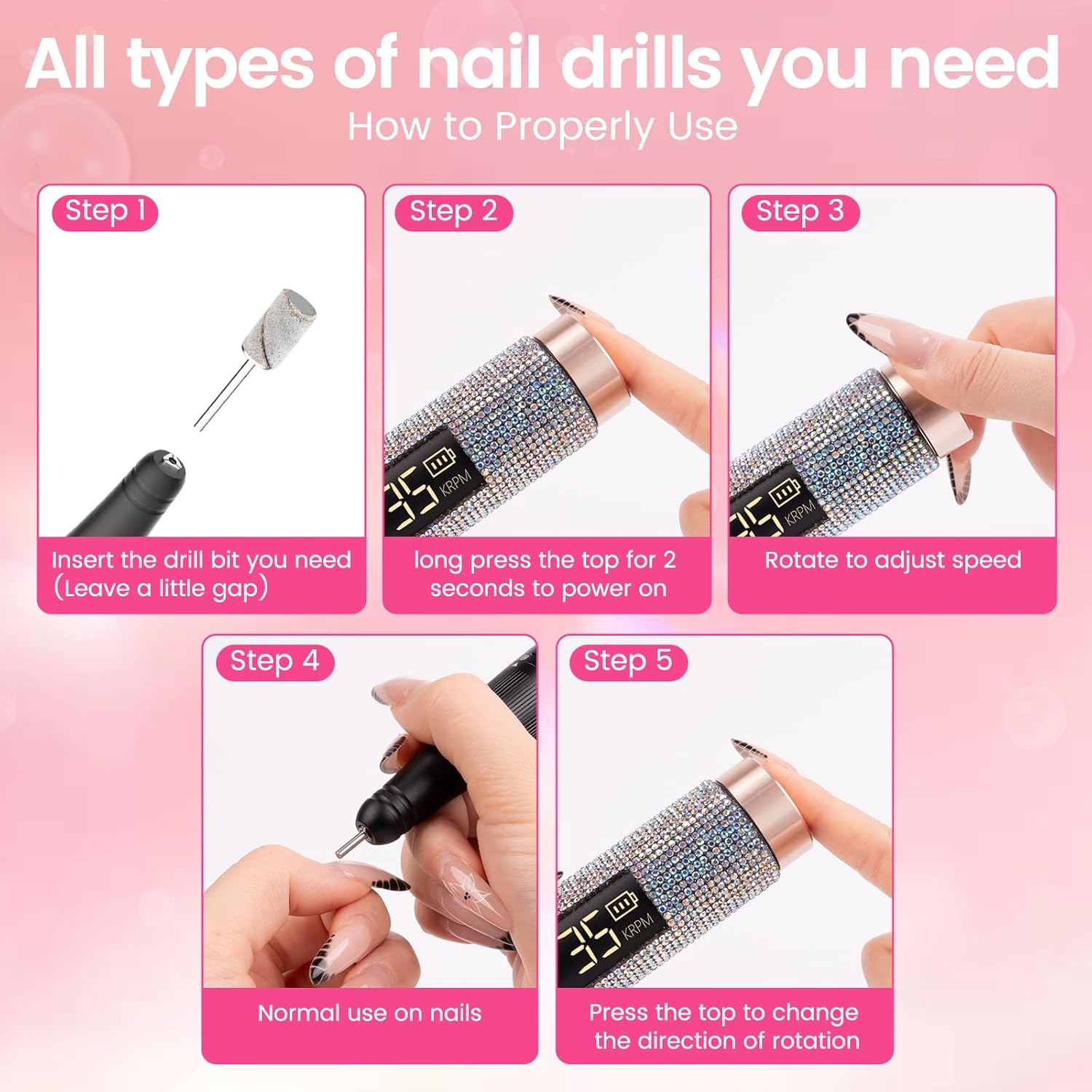 All types of nail drills you need
How to Properly Use

Step 1
Insert the drill bit you need (Leave a little gap)

Step 2
35 KRPM
long press the top for 2 seconds to power on

Step 3
35 KRPM
Rotate to adjust speed

Step 4
Normal use on nails

Step 5
35 KRPM
Press the top to change the direction of rotation