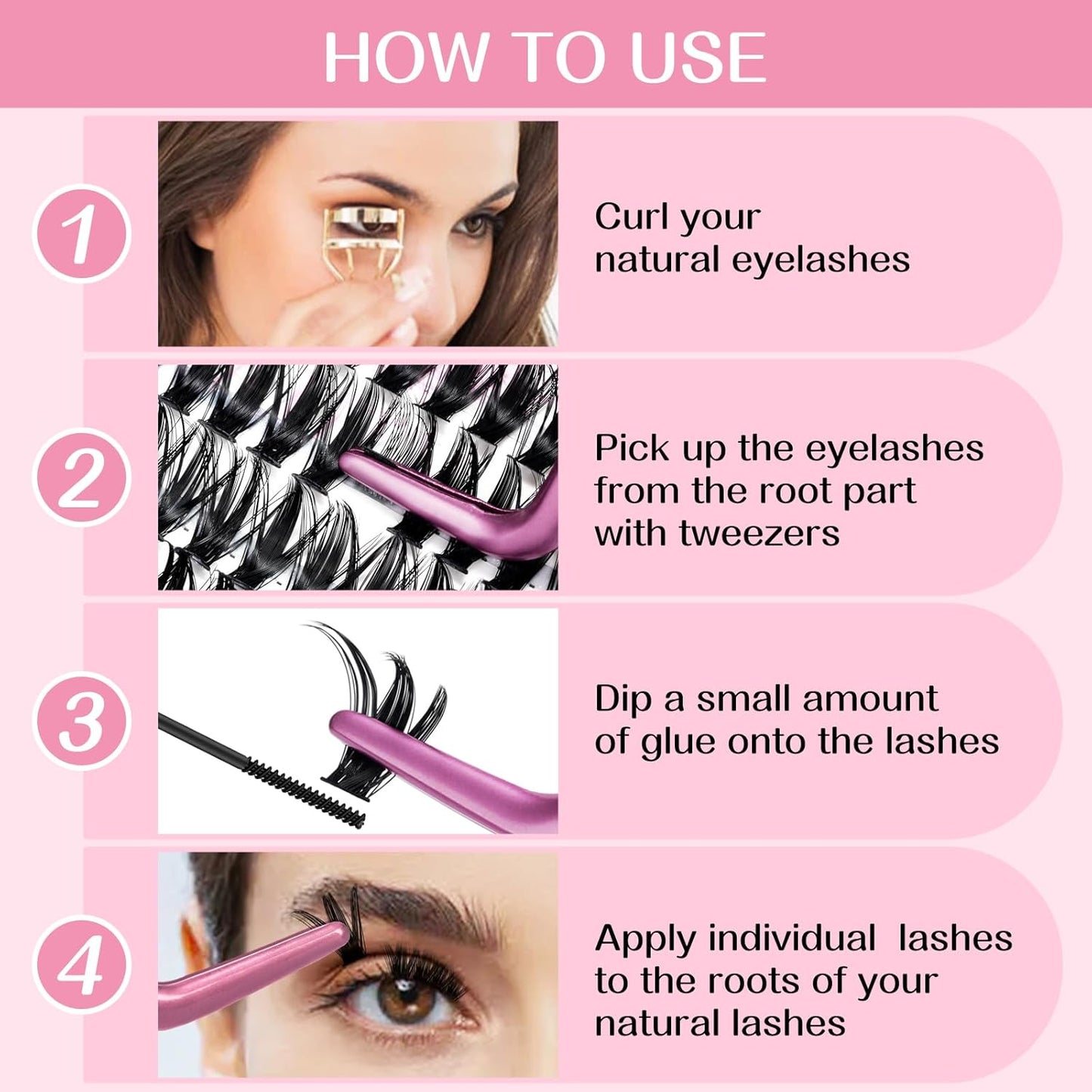 HOW TO USE

1

Curl your natural eyelashes

2

Pick up the eyelashes from the root part with tweezers

3

Dip a small amount of glue onto the lashes

4

Apply individual lashes to the roots of your natural lashes