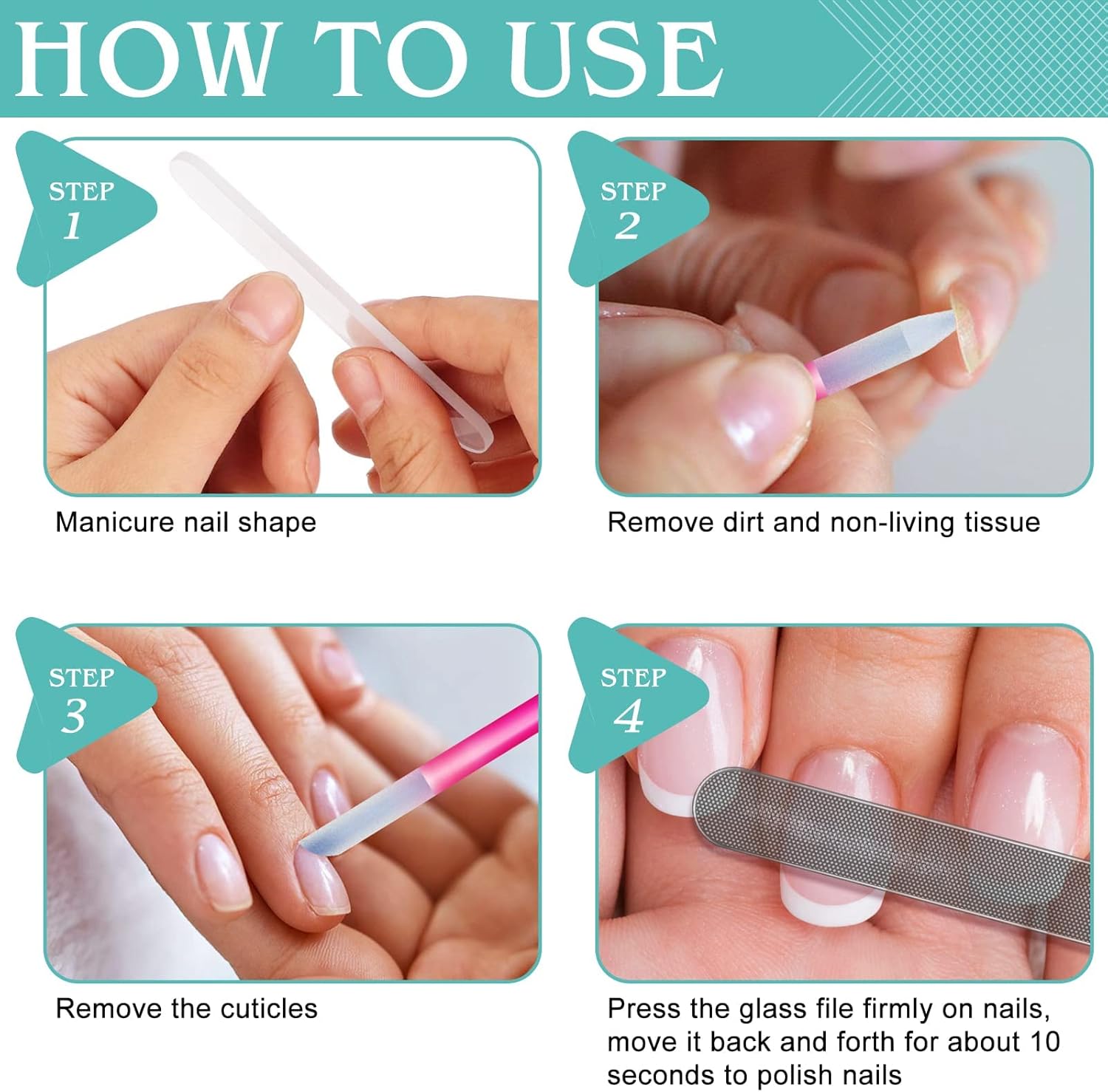 HOW TO USE

STEP 1

Manicure nail shape

STEP 2

Remove dirt and non-living tissue

STEP 3

Remove the cuticles

STEP 4

Press the glass file firmly on nails, move it back and forth for about 10 seconds to polish nails