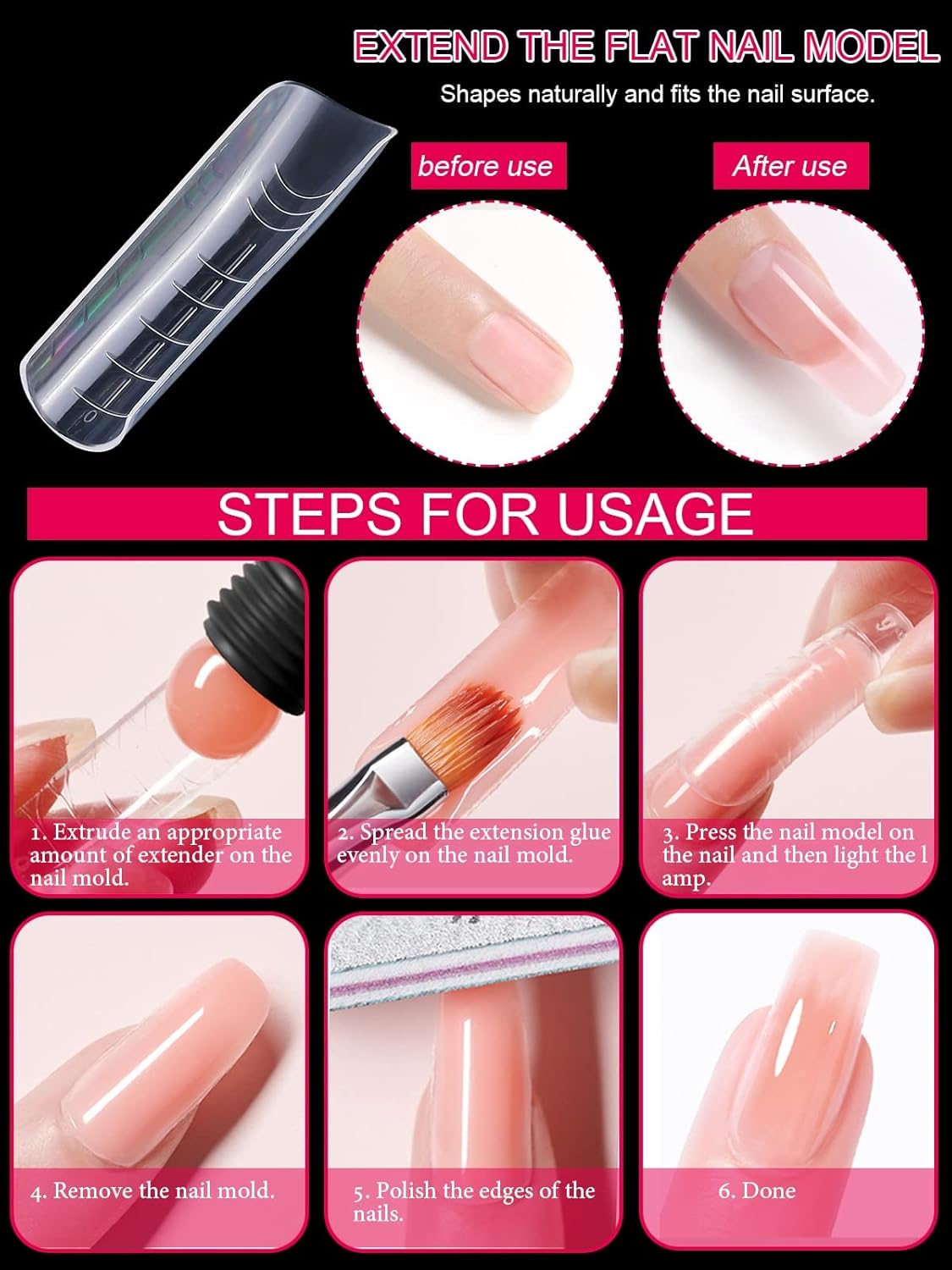 EXTEND THE FLAT NAIL MODEL

Shapes naturally and fits the nail surface.

before use

After use

STEPS FOR USAGE

1. Extrude an appropriate amount of extender on the nail mold.

2. Spread the extension glue evenly on the nail mold.

3. Press the nail model on the nail and then light the l amp.

4. Remove the nail mold.

5. Polish the edges of the nails.

6. Done