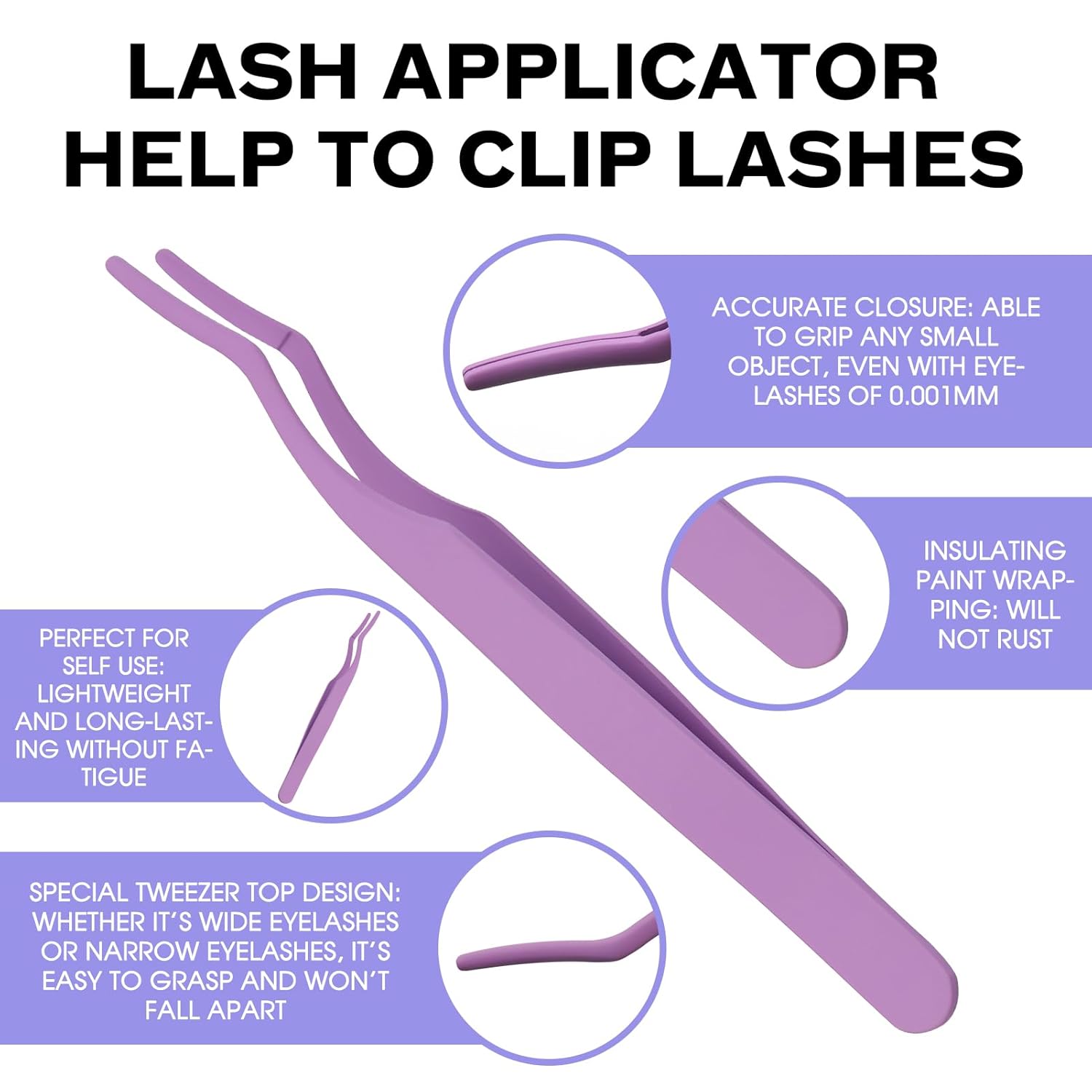 LASH APPLICATOR HELP TO CLIP LASHES

ACCURATE CLOSURE: ABLE TO GRIP ANY SMALL OBJECT, EVEN WITH EYELASHES OF 0.001MM

INSULATING PAINT WRAPPING: WILL NOT RUST

PERFECT FOR SELF USE: LIGHTWEIGHT AND LONG-LASTING WITHOUT FATIGUE

SPECIAL TWEEZER TOP DESIGN: WHETHER IT'S WIDE EYELASHES OR NARROW EYELASHES, IT'S EASY TO GRASP AND WON'T FALL APART