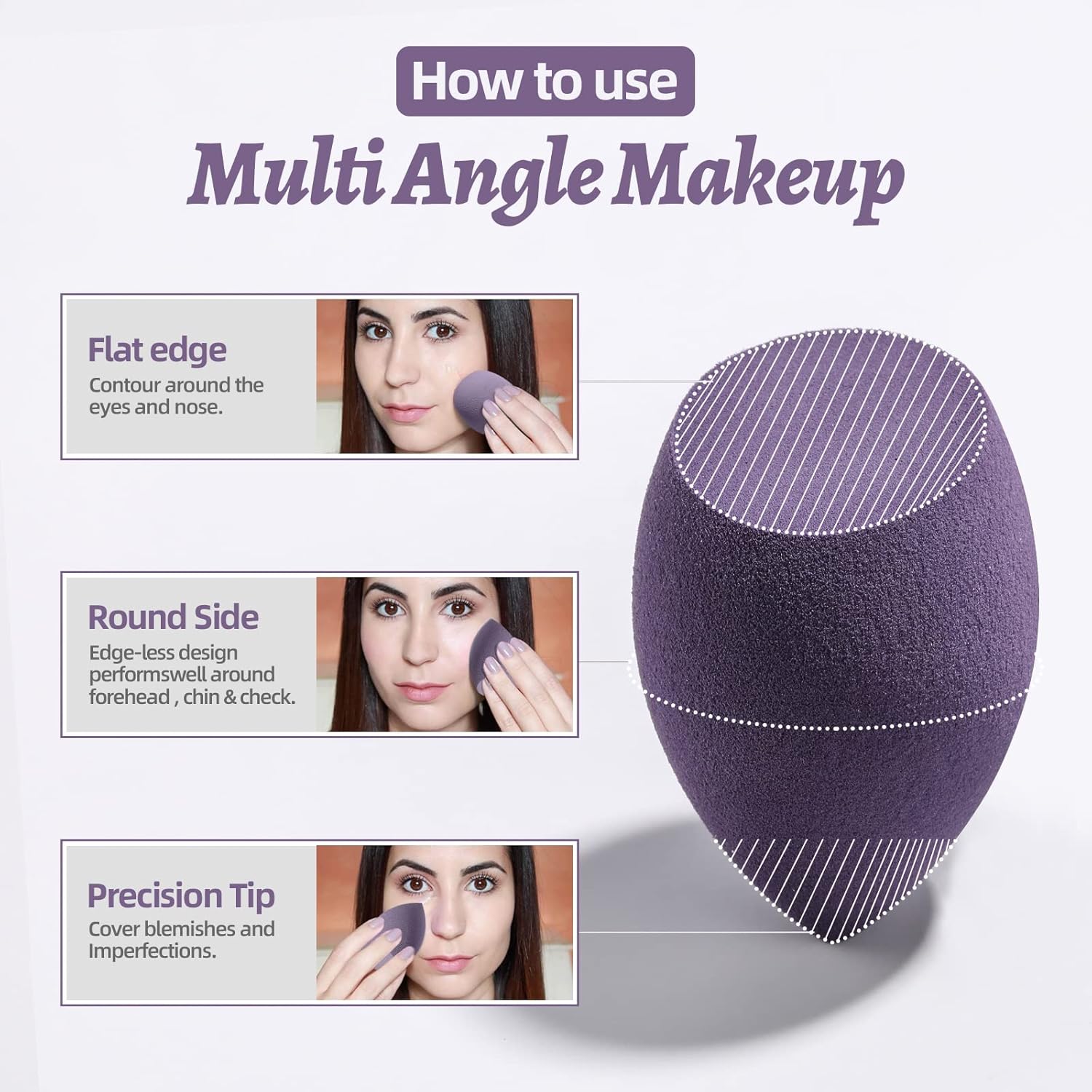 How to use

Multi Angle Makeup

Flat edge
Contour around the eyes and nose.

Round Side
Edge-less design performswell around forehead , chin & check.

Precision Tip
Cover blemishes and Imperfections.