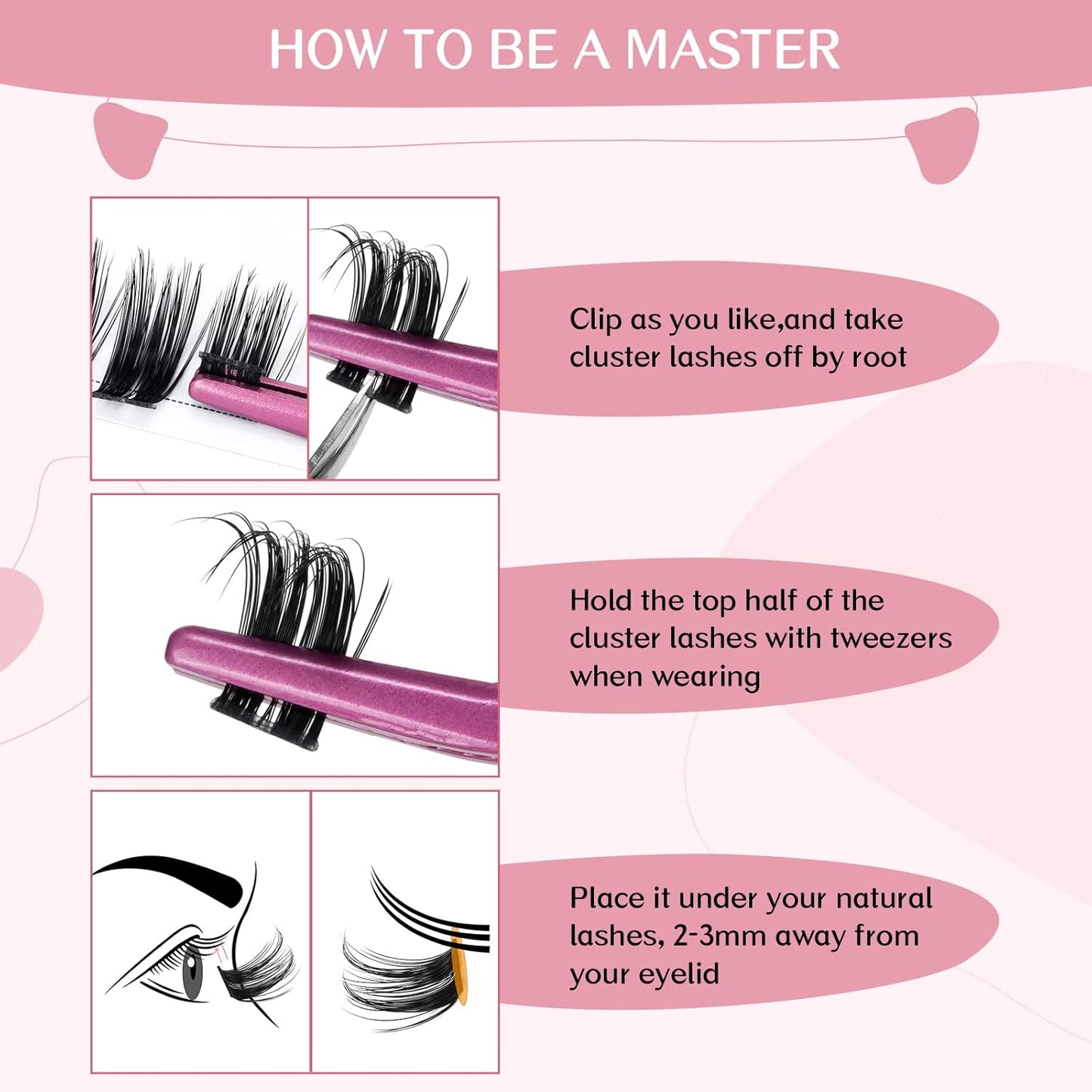 HOW TO BE A MASTER

Clip as you like,and take cluster lashes off by root

Hold the top half of the cluster lashes with tweezers when wearing

Place it under your natural lashes, 2-3mm away from your eyelid