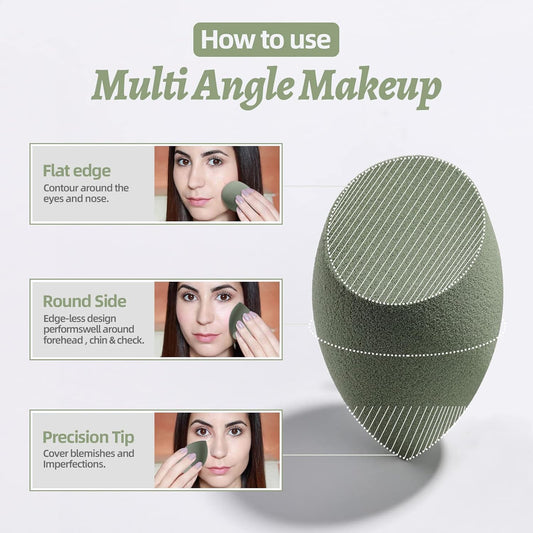 How to use
Multi Angle Makeup

Flat edge
Contour around the eyes and nose.

Round Side
Edge-less design performswell around forehead , chin & check.

Precision Tip
Cover blemishes and Imperfections.