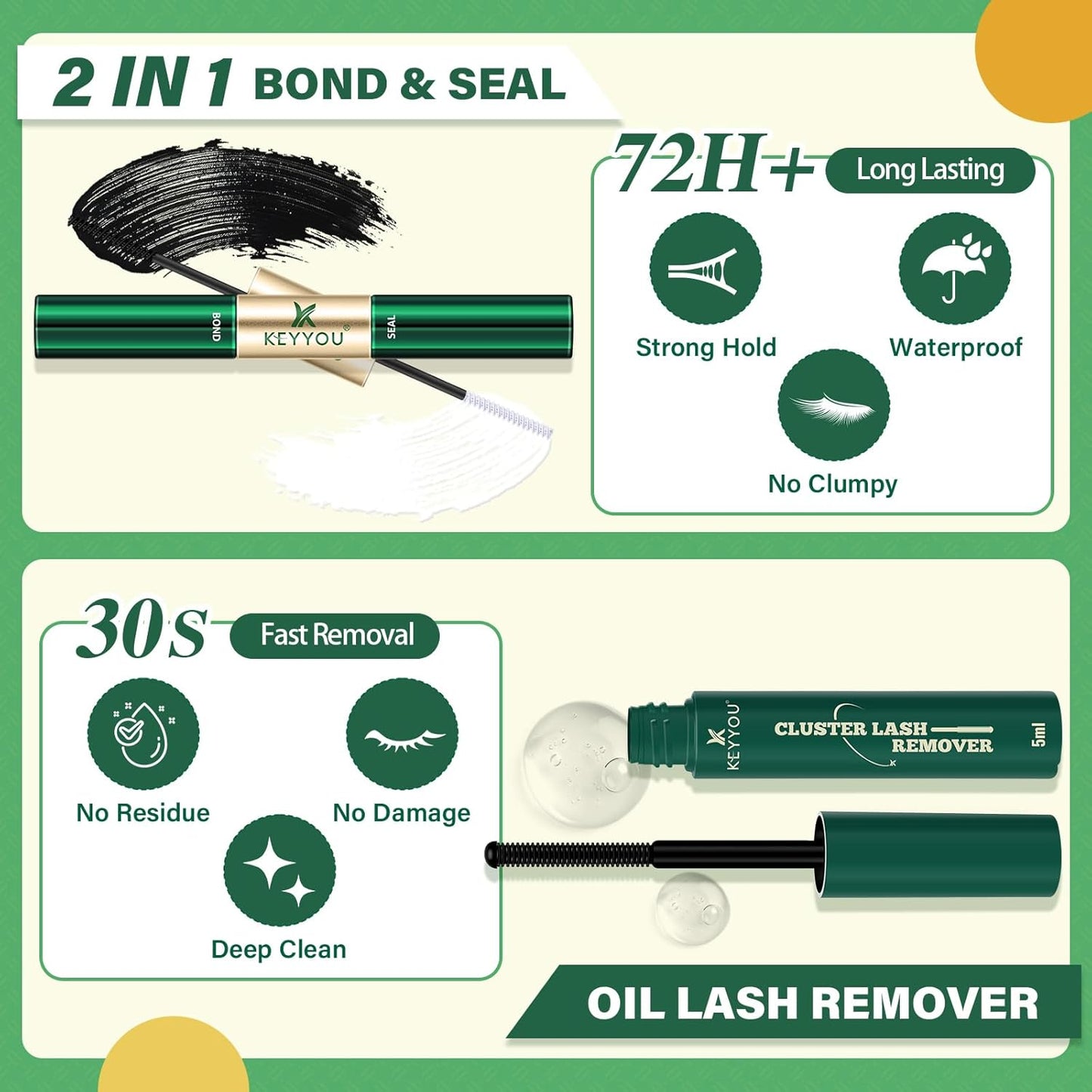 2 IN 1 BOND & SEAL

BOND KEYYOU® SEAL

72H+ Long Lasting

Strong Hold

Waterproof

No Clumpy

30s Fast Removal

No Residue

No Damage

Deep Clean

KEYYOU® CLUSTER LASH REMOVER 5ml

OIL LASH REMOVER