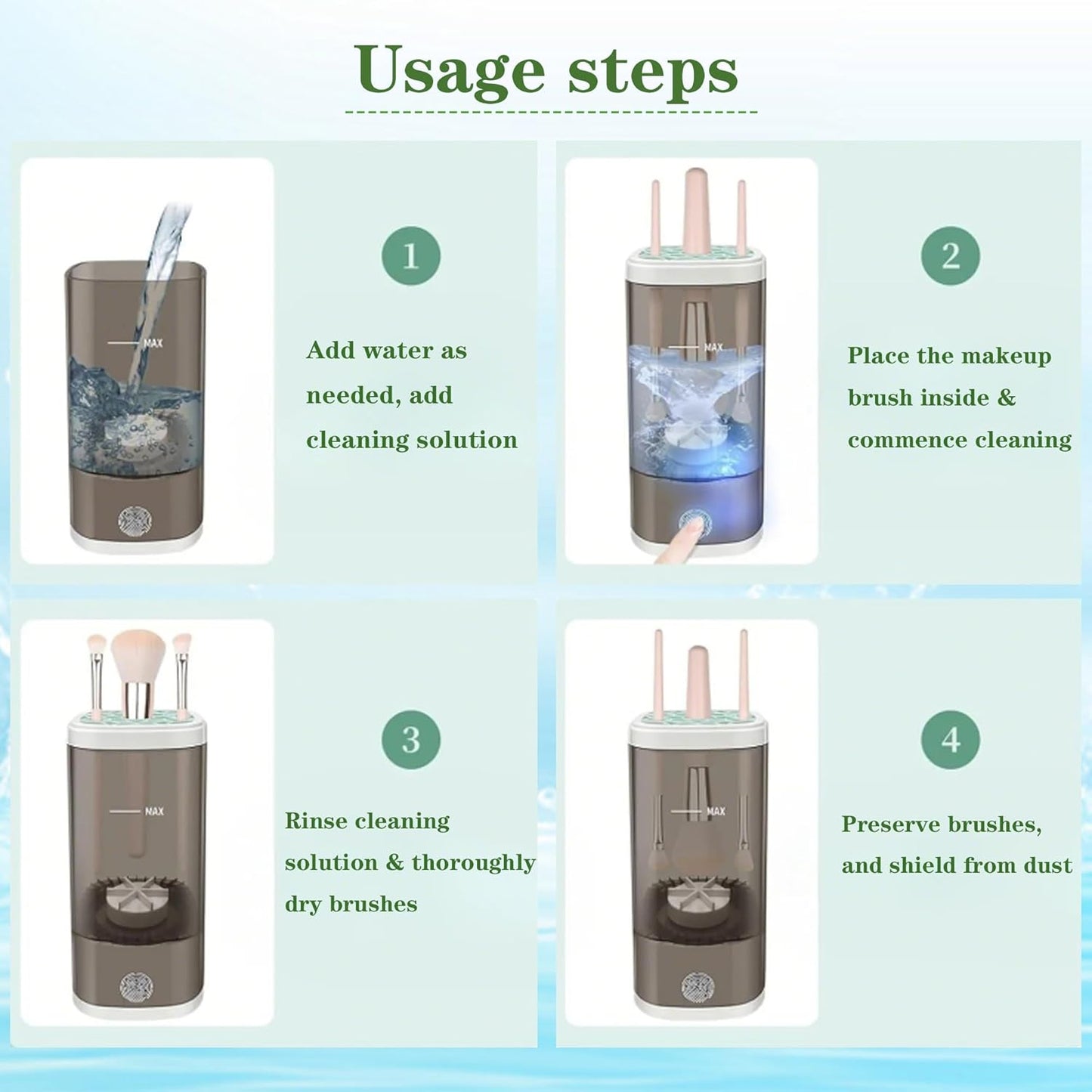 Usage steps

MAX

1

Add water as needed, add cleaning solution

MAX

2

Place the makeup brush inside & commence cleaning

MAX

3

Rinse cleaning solution & thoroughly dry brushes

MAX

4

Preserve brushes, and shield from dust