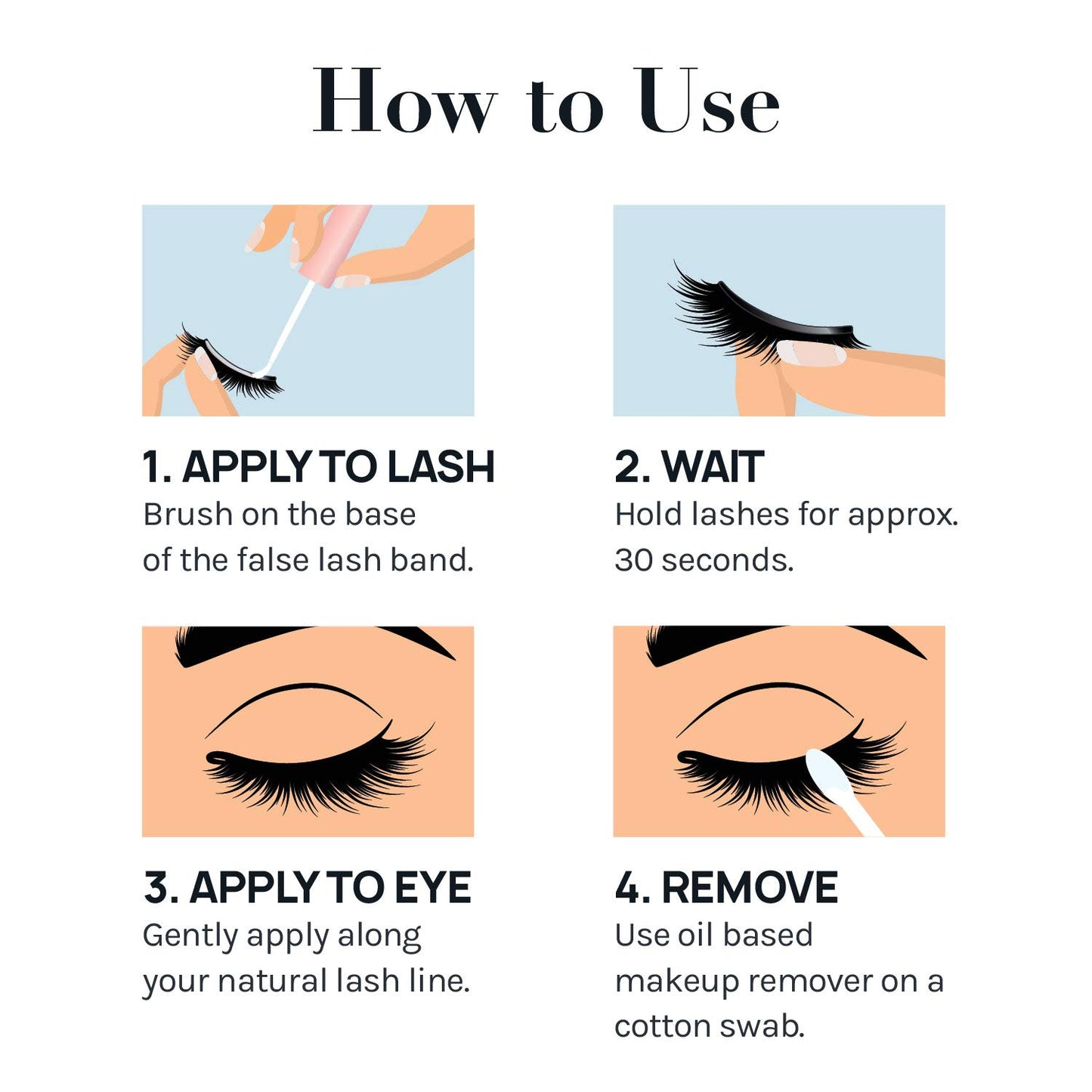 How to Use

1. APPLY TO LASH
Brush on the base of the false lash band.

2. WAIT
Hold lashes for approx. 30 seconds.

3. APPLY TO EYE
Gently apply along your natural lash line.

4. REMOVE
Use oil based makeup remover on a cotton swab.