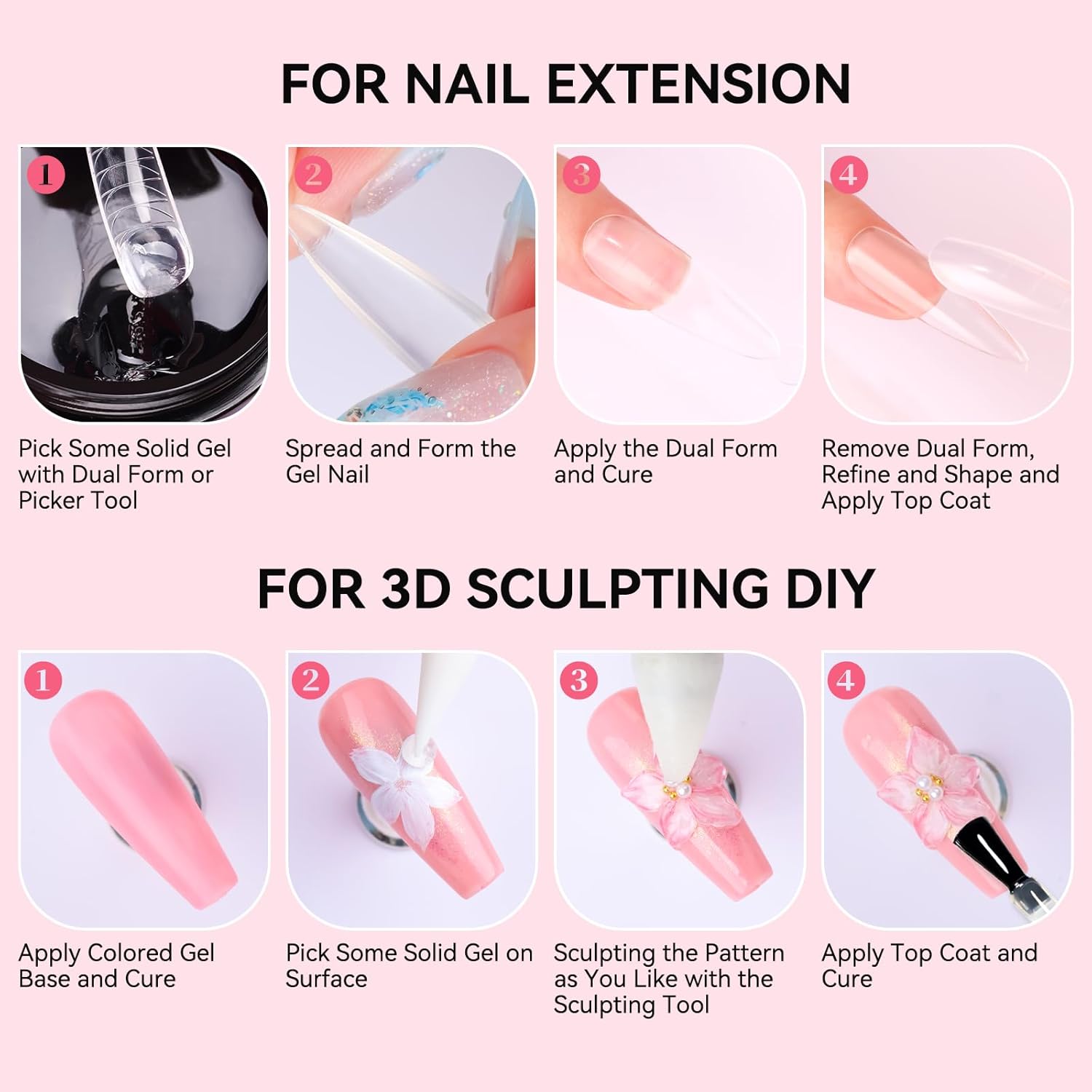 FOR NAIL EXTENSION

1
Pick Some Solid Gel with Dual Form or Picker Tool

2
Spread and Form the Gel Nail

3
Apply the Dual Form and Cure

4
Remove Dual Form, Refine and Shape and Apply Top Coat

FOR 3D SCULPTING DIY

1
Apply Colored Gel Base and Cure

2
Pick Some Solid Gel on Surface

3
Sculpting the Pattern as You Like with the Sculpting Tool

4
Apply Top Coat and Cure