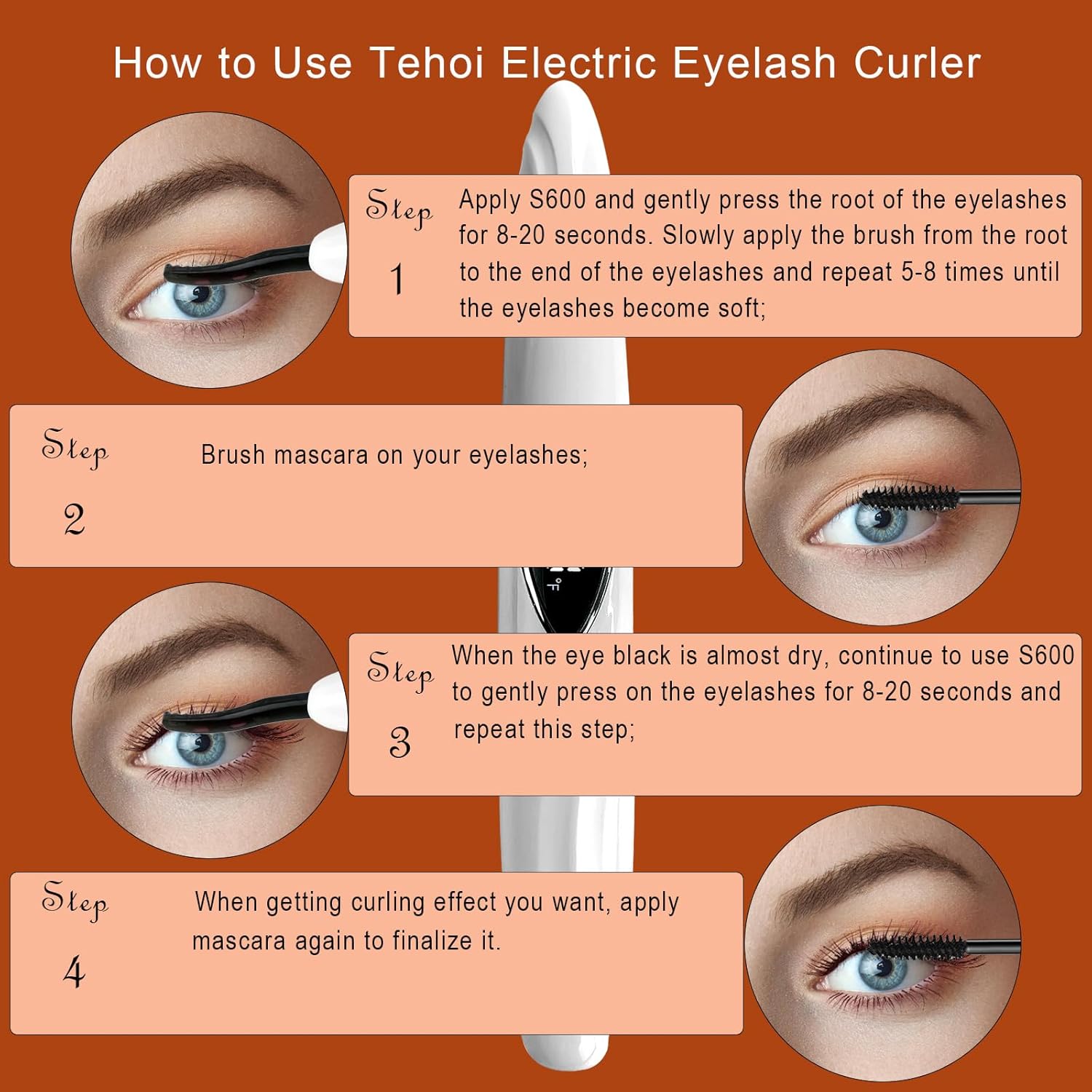 How to Use Tehoi Electric Eyelash Curler

Step 1

Apply S600 and gently press the root of the eyelashes for 8-20 seconds. Slowly apply the brush from the root to the end of the eyelashes and repeat 5-8 times until the eyelashes become soft;

Step 2

Brush mascara on your eyelashes;

°F

Step 3

When the eye black is almost dry, continue to use S600 to gently press on the eyelashes for 8-20 seconds and repeat this step;

Step 4

When getting curling effect you want, apply mascara again to finalize it.