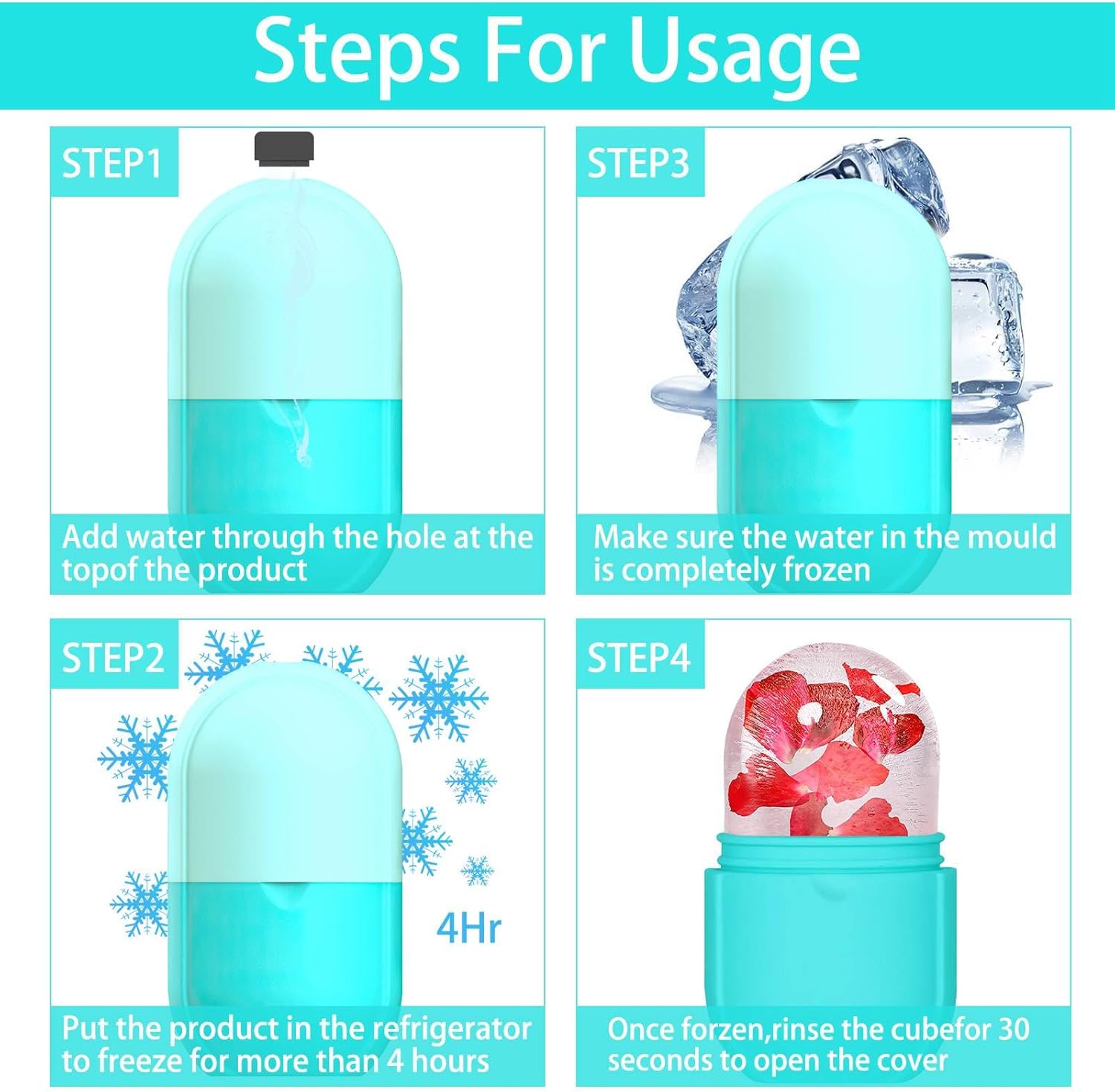 Steps For Usage

STEP1

Add water through the hole at the topof the product

STEP2

4Hr

Put the product in the refrigerator to freeze for more than 4 hours

STEP3

Make sure the water in the mould is completely frozen

STEP4

Once forzen,rinse the cubefor 30 seconds to open the cover