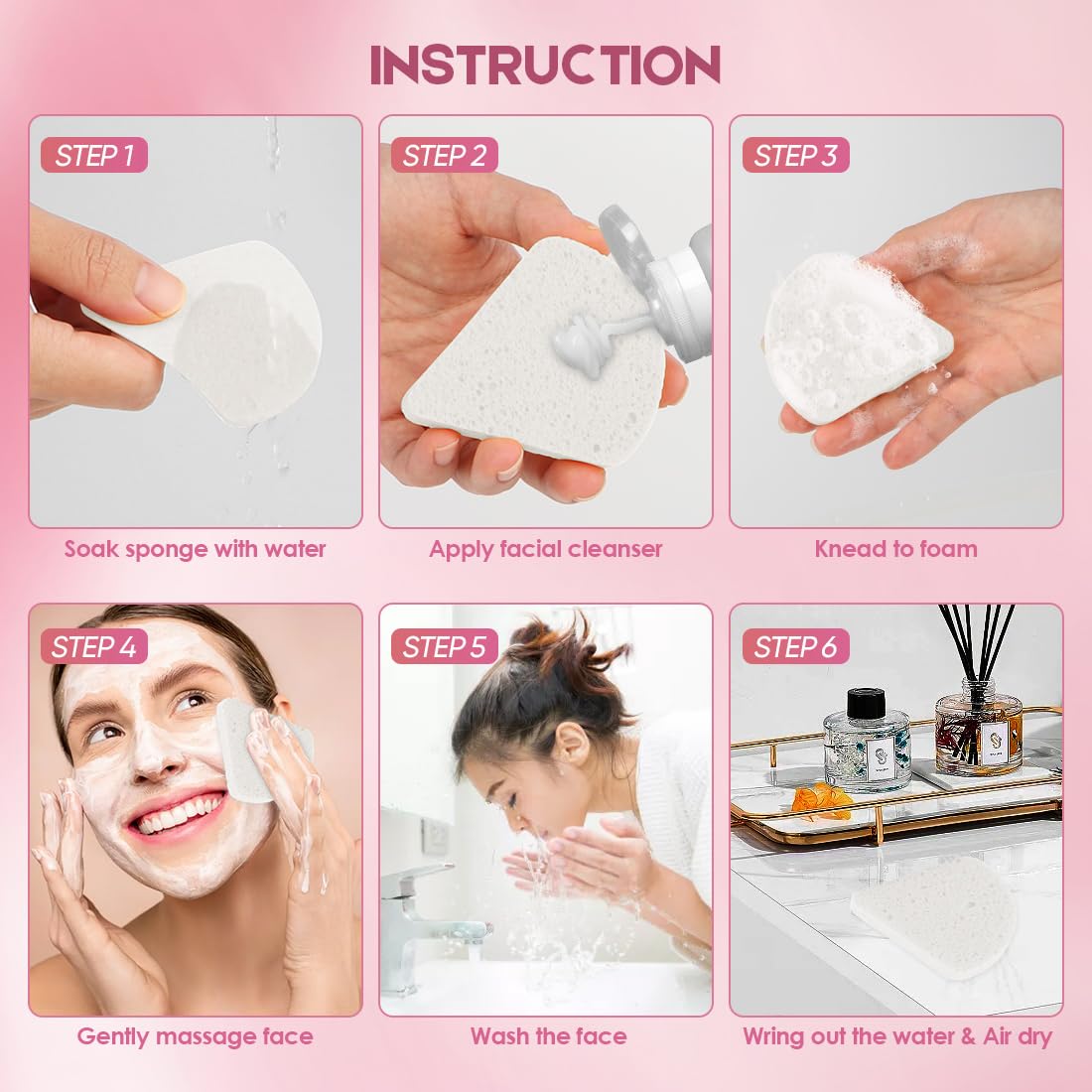 INSTRUCTION

STEP 1
Soak sponge with water

STEP 2
Apply facial cleanser

STEP 3
Knead to foam

STEP 4
Gently massage face

STEP 5
Wash the face

STEP 6
Wring out the water & Air dry