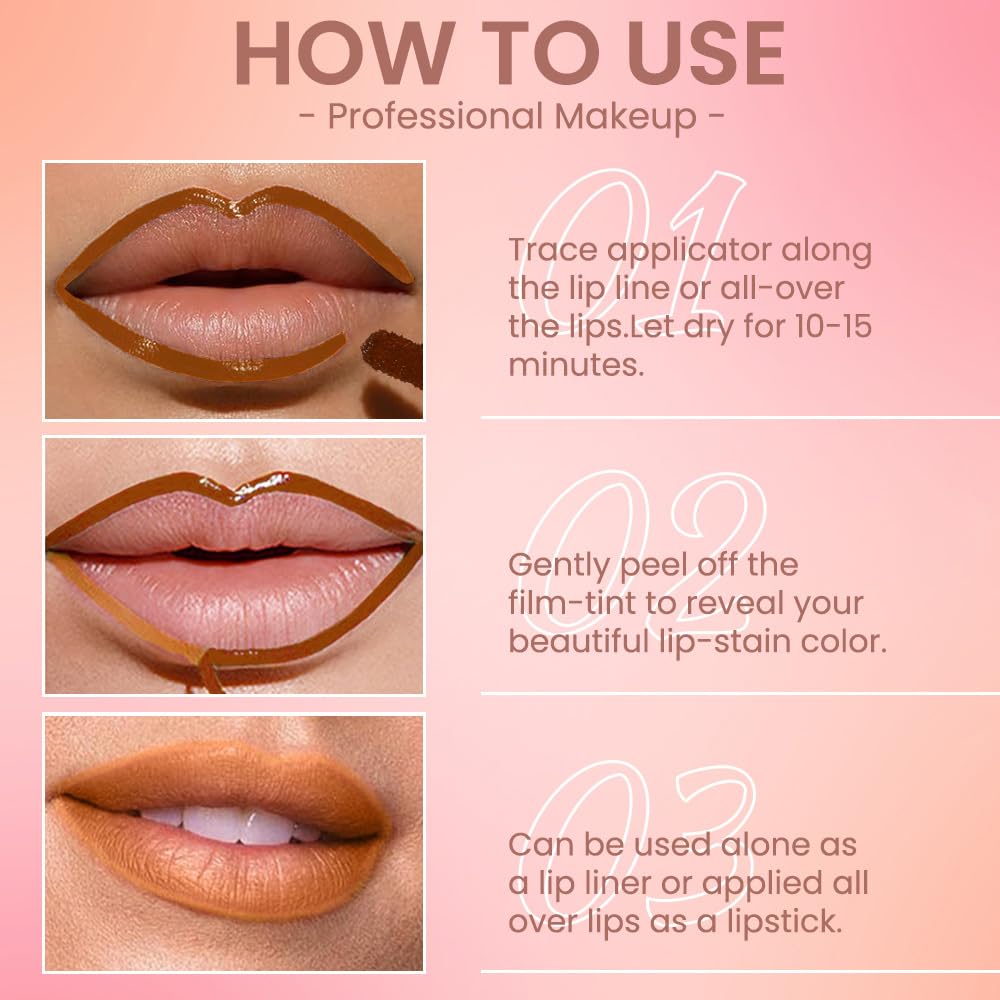 HOW TO USE
- Professional Makeup -

01
Trace applicator along the lip line or all-over the lips.Let dry for 10-15 minutes.

02
Gently peel off the film-tint to reveal your beautiful lip-stain color.

03
Can be used alone as a lip liner or applied all over lips as a lipstick.