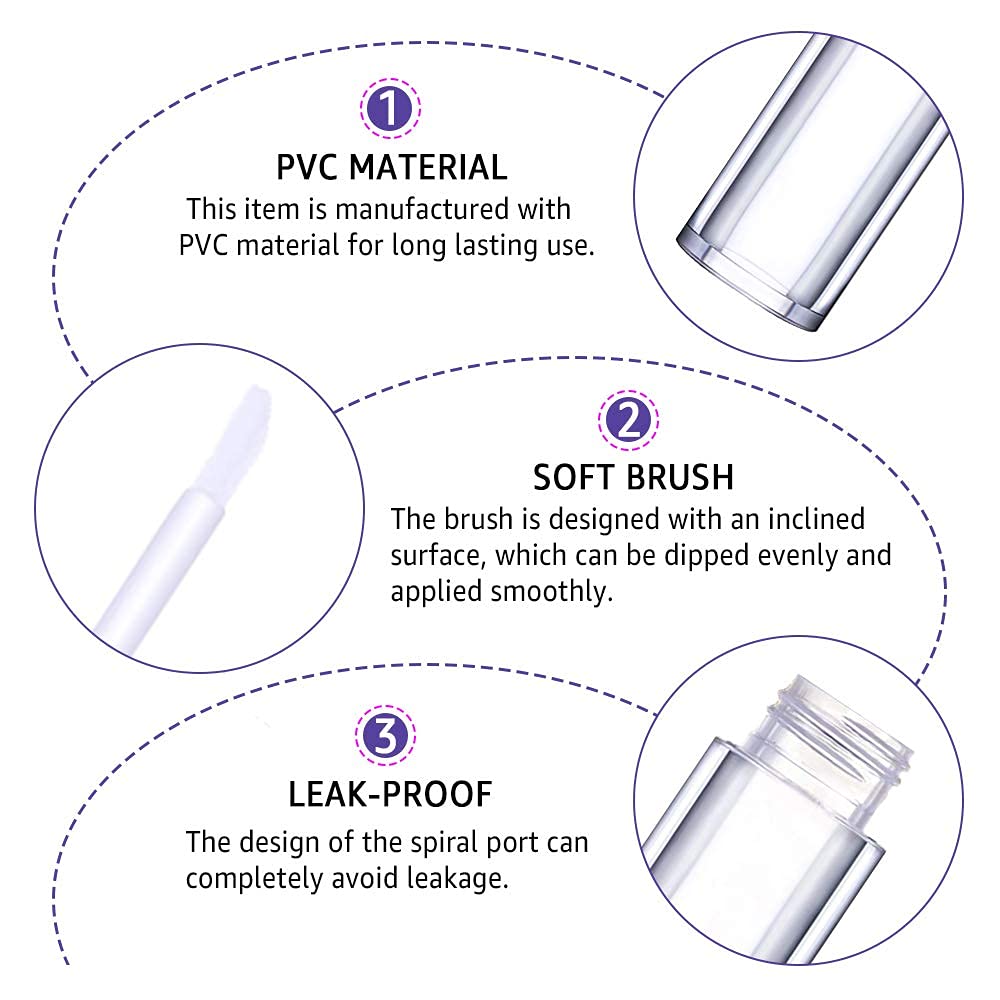 1
PVC MATERIAL
This item is manufactured with PVC material for long lasting use.

2
SOFT BRUSH
The brush is designed with an inclined surface, which can be dipped evenly and applied smoothly.

3
LEAK-PROOF
The design of the spiral port can completely avoid leakage.