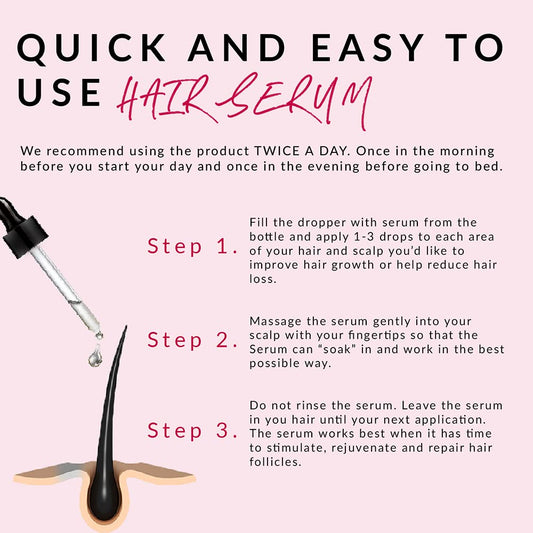 QUICK AND EASY TO USE HAIR SERUM

We recommend using the product TWICE A DAY. Once in the morning before you start your day and once in the evening before going to bed.

Step 1.

Fill the dropper with serum from the bottle and apply 1-3 drops to each area of your hair and scalp you'd like to improve hair growth or help reduce hair loss.

Step 2.

Massage the serum gently into your scalp with your fingertips so that the Serum can "soak" in and work in the best possible way.

Step 3.

Do not rinse the serum. Leave the serum in you hair until your next application. The serum works best when it has time to stimulate, rejuvenate and repair hair follicles.