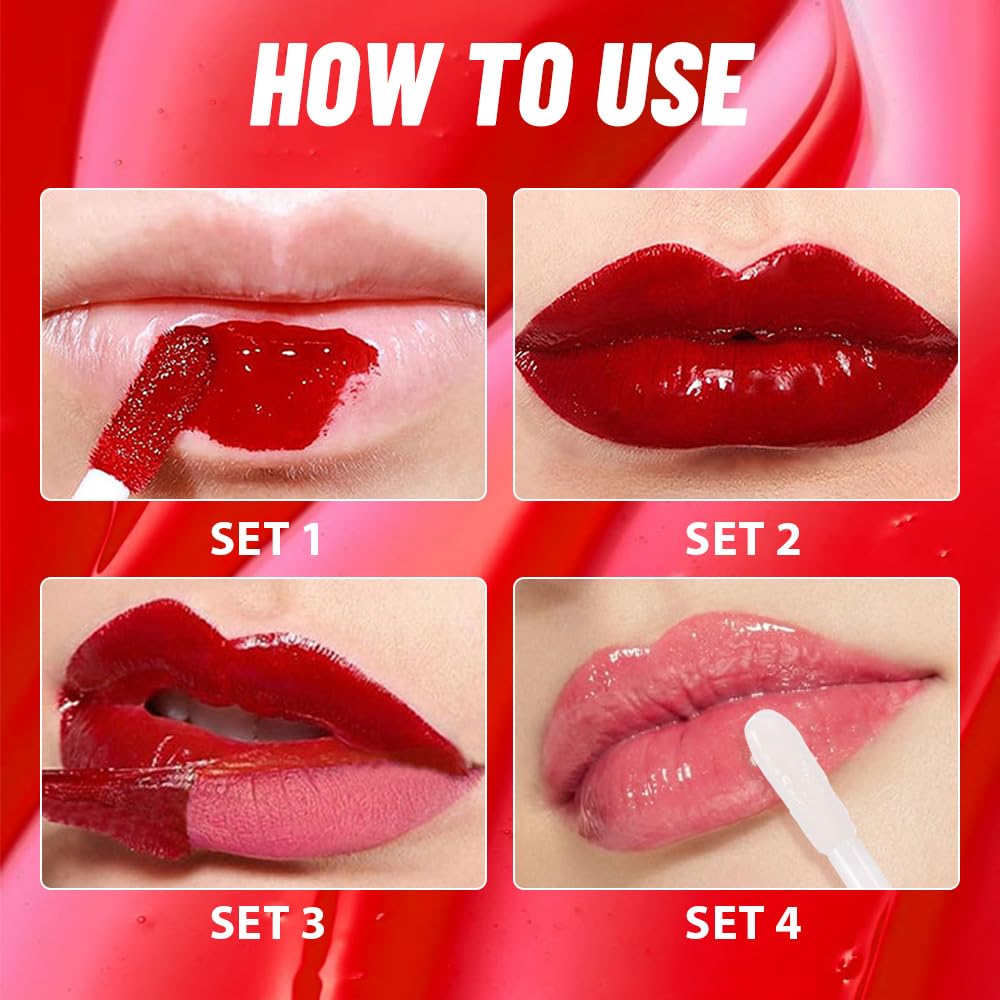 HOW TO USE

SET 1

SET 2

SET 3

SET 4