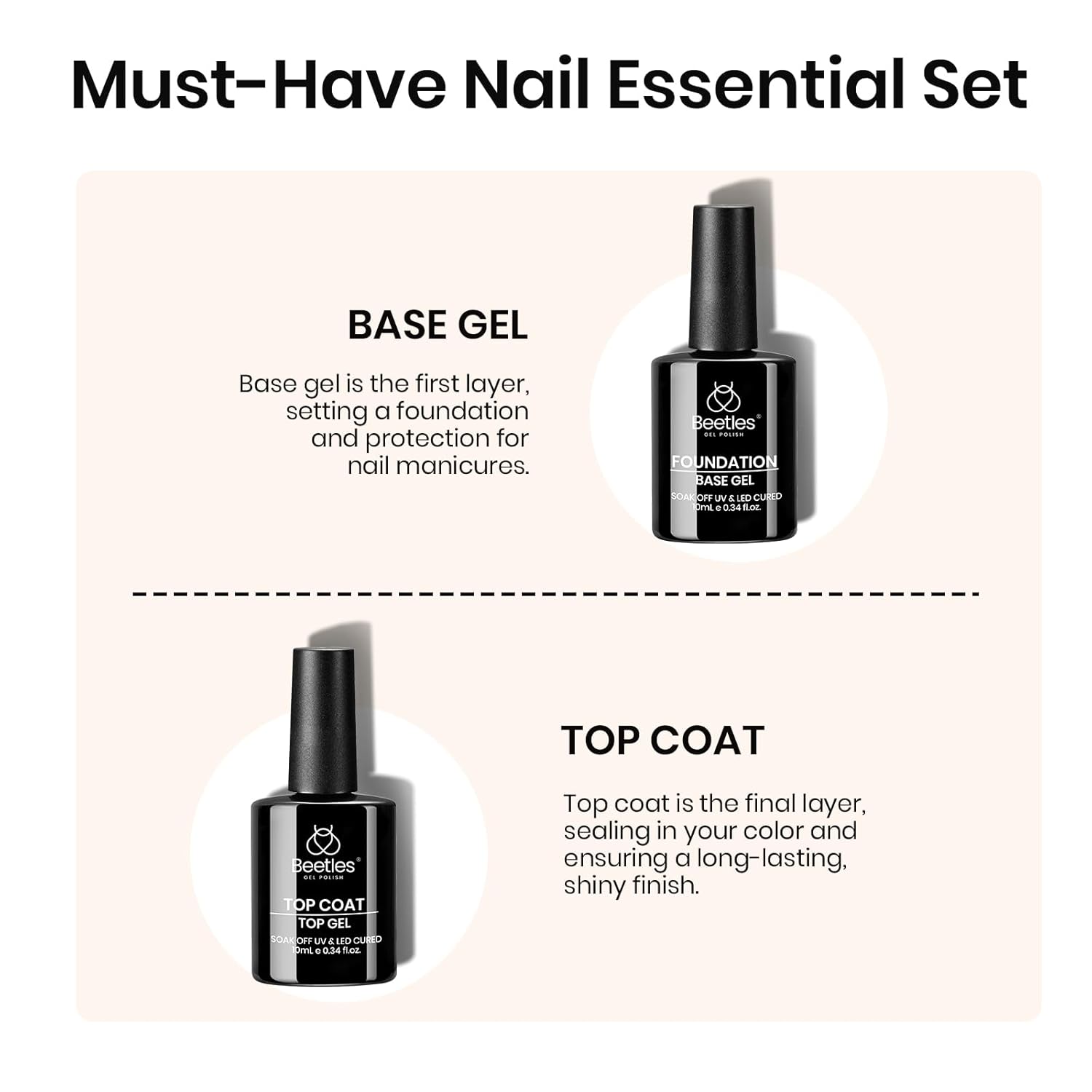 Must-Have Nail Essential Set

BASE GEL

Base gel is the first layer, setting a foundation and protection for nail manicures.

Beetles®
GEL POLISH
FOUNDATION
BASE GEL
SOAK OFF UV & LED CURED
10mL e 0.34 fl.oz.

Beetles®
GEL POLISH
TOP COAT
TOP GEL
SOAK OFF UV & LED CURED
10mL e 0.34 fl.oz.

TOP COAT

Top coat is the final layer, sealing in your color and ensuring a long-lasting, shiny finish.