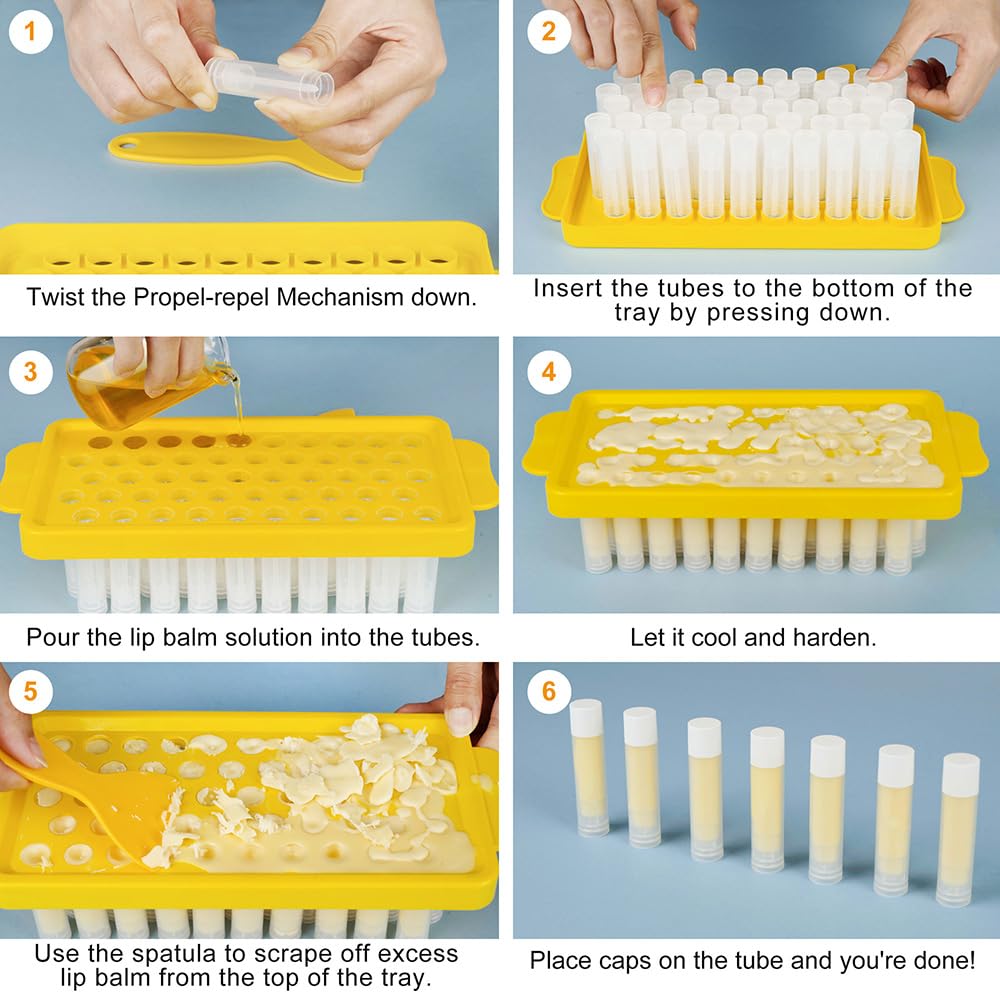 1

Twist the Propel-repel Mechanism down.

2

Insert the tubes to the bottom of the tray by pressing down.

3

Pour the lip balm solution into the tubes.

4

Let it cool and harden.

5

Use the spatula to scrape off excess lip balm from the top of the tray.

6

Place caps on the tube and you're done!