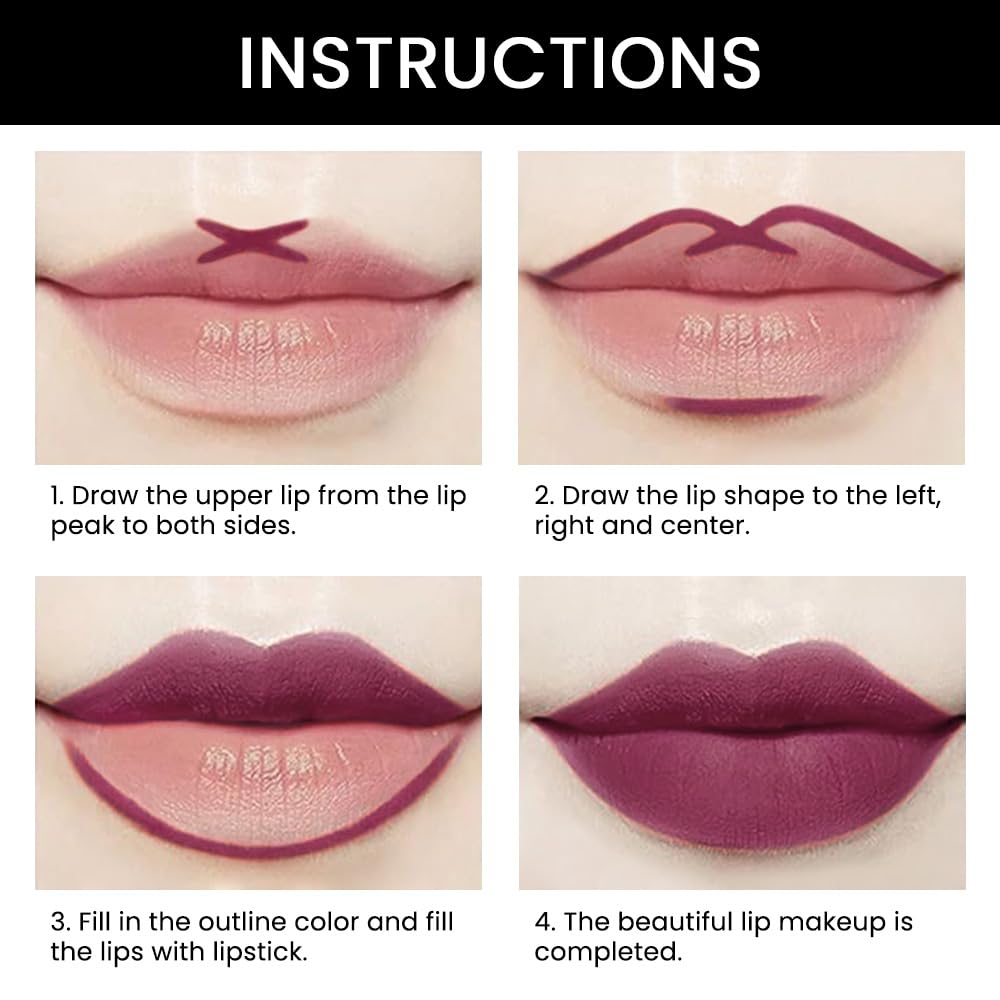 INSTRUCTIONS

1. Draw the upper lip from the lip peak to both sides.

2. Draw the lip shape to the left, right and center.

3. Fill in the outline color and fill the lips with lipstick.

4. The beautiful lip makeup is completed.