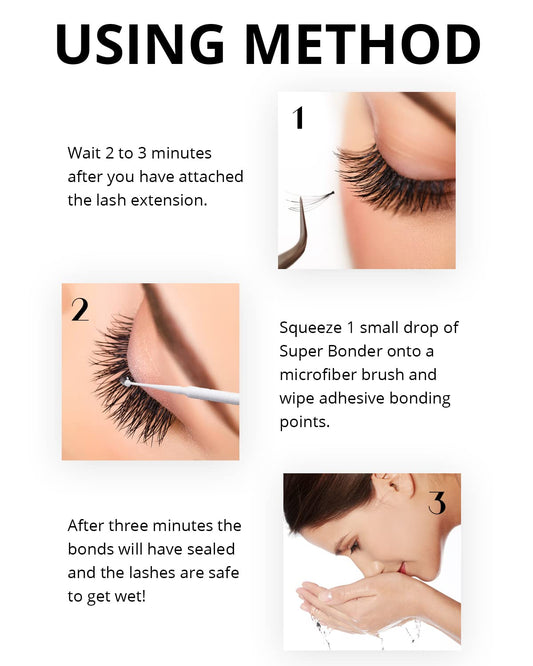 USING METHOD

Wait 2 to 3 minutes after you have attached the lash extension.

1

2

Squeeze 1 small drop of Super Bonder onto a microfiber brush and wipe adhesive bonding points.

After three minutes the bonds will have sealed and the lashes are safe to get wet!

3