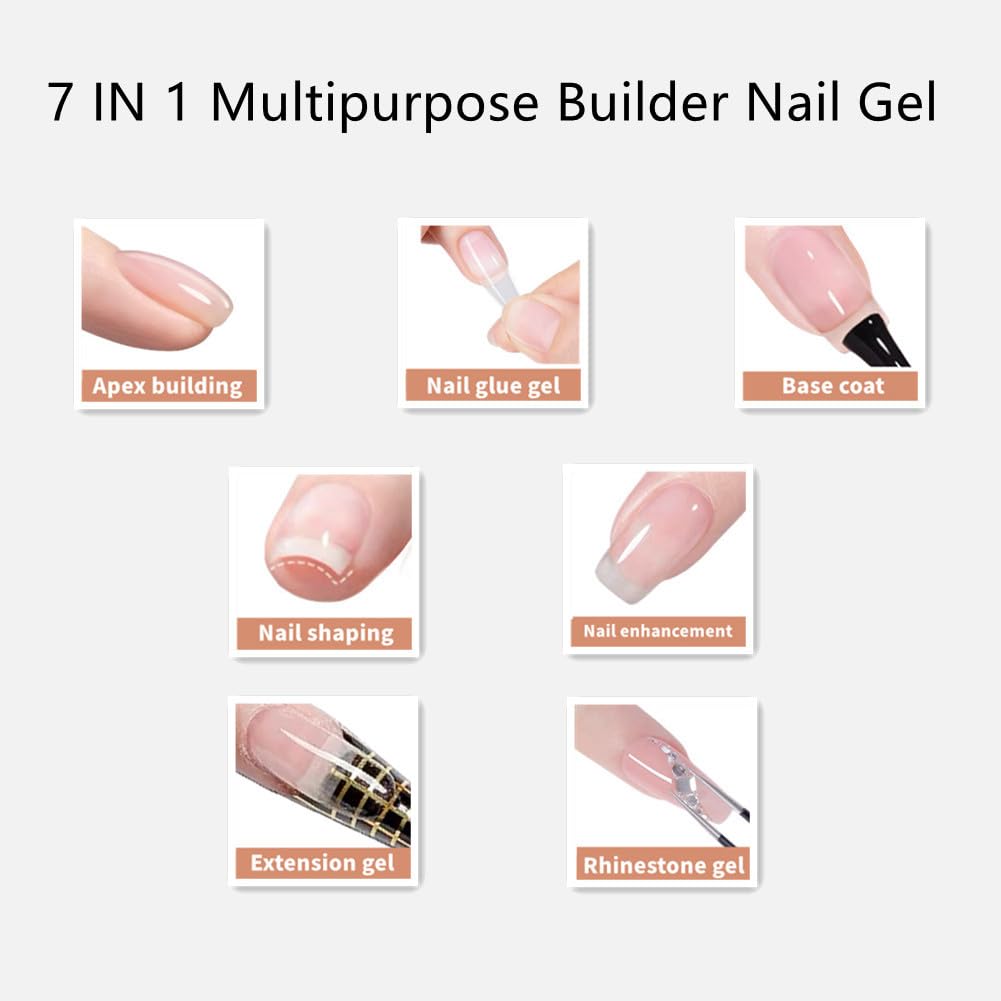 7 IN 1 Multipurpose Builder Nail Gel

Apex building

Nail glue gel

Base coat

Nail shaping

Nail enhancement

Extension gel

Rhinestone gel