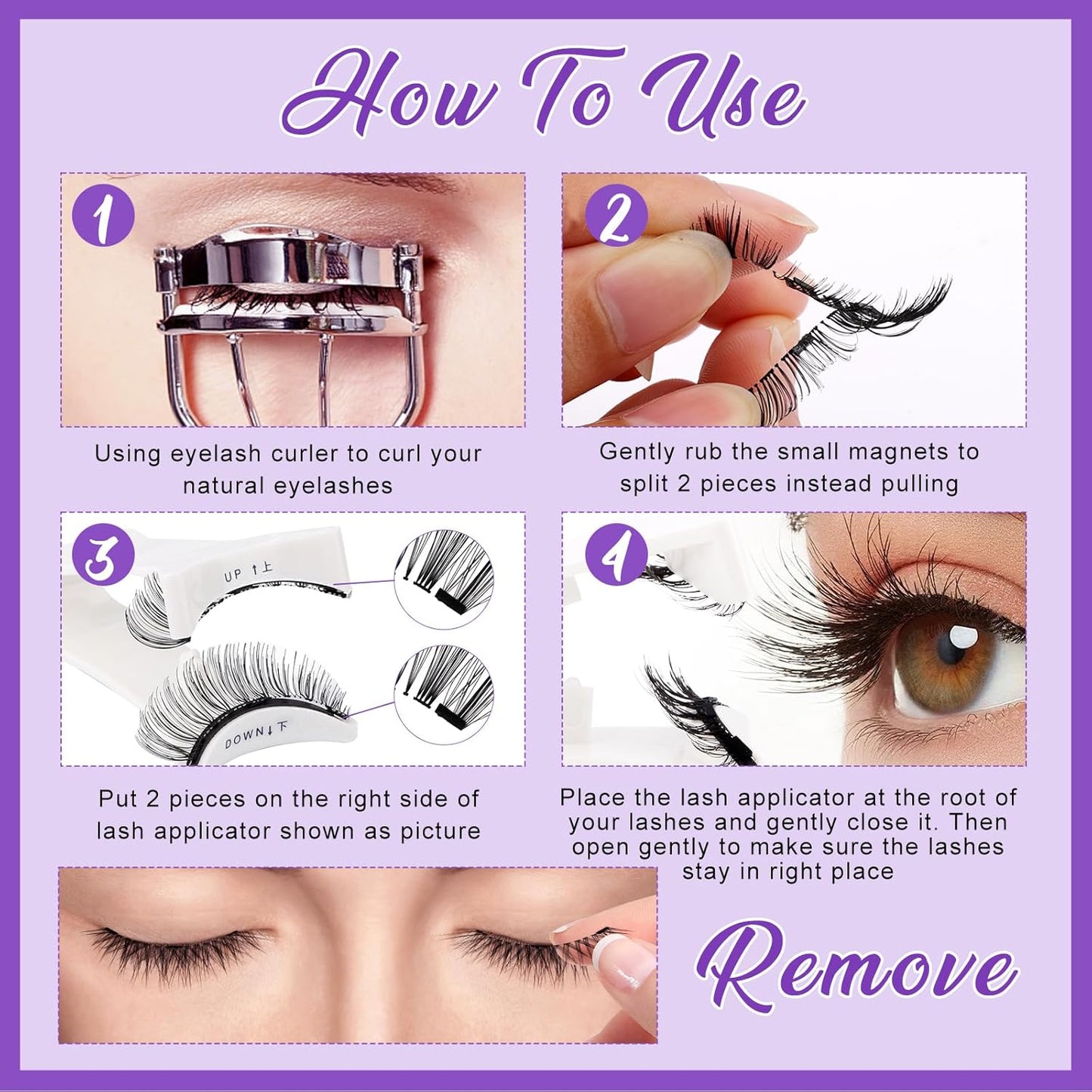 How To Use

1

Using eyelash curler to curl your natural eyelashes

2

Gently rub the small magnets to split 2 pieces instead pulling

3

UP ↑上

DOWN↓下

Put 2 pieces on the right side of lash applicator shown as picture

4

Place the lash applicator at the root of your lashes and gently close it. Then open gently to make sure the lashes stay in right place

Remove