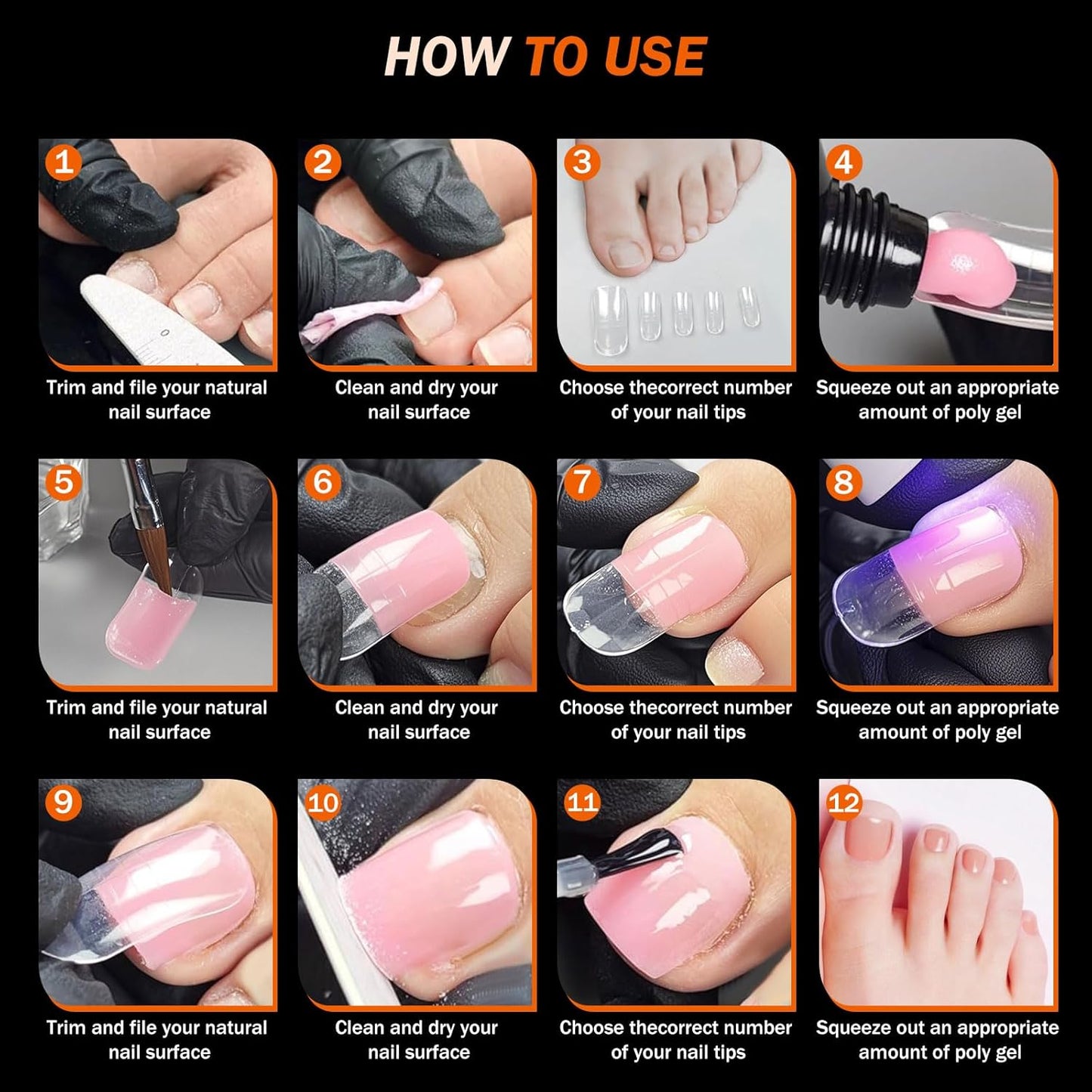 HOW TO USE

1
Trim and file your natural nail surface

2
Clean and dry your nail surface

3
Choose thecorrect number of your nail tips

4
Squeeze out an appropriate amount of poly gel

5
Trim and file your natural nail surface

6
Clean and dry your nail surface

7
Choose thecorrect number of your nail tips

8
Squeeze out an appropriate amount of poly gel

9
Trim and file your natural nail surface

10
Clean and dry your nail surface

11
Choose thecorrect number of your nail tips

12
Squeeze out an appropriate amount of poly gel