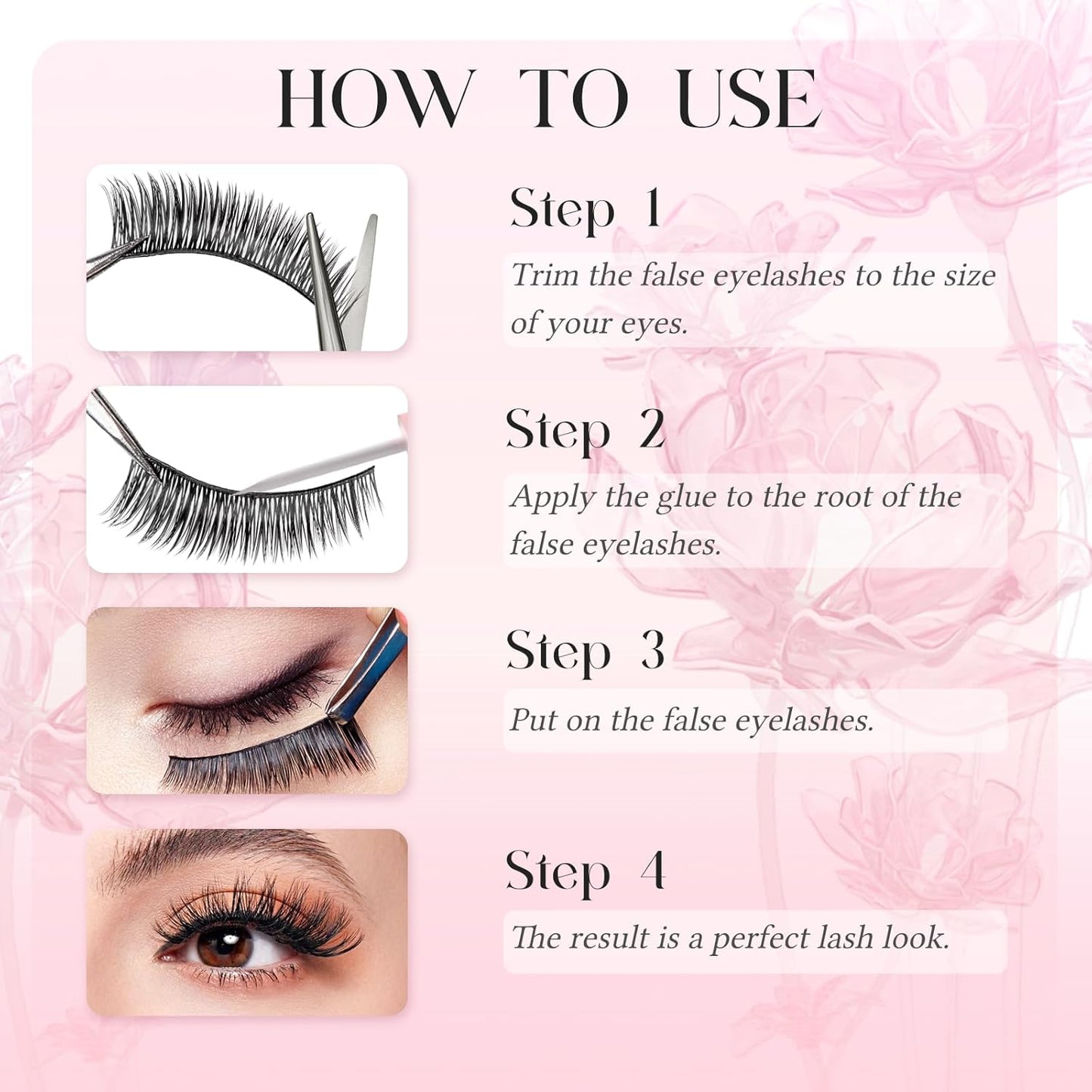 HOW TO USE

Step 1

Trim the false eyelashes to the size of your eyes.

Step 2

Apply the glue to the root of the false eyelashes.

Step 3

Put on the false eyelashes.

Step 4

The result is a perfect lash look.