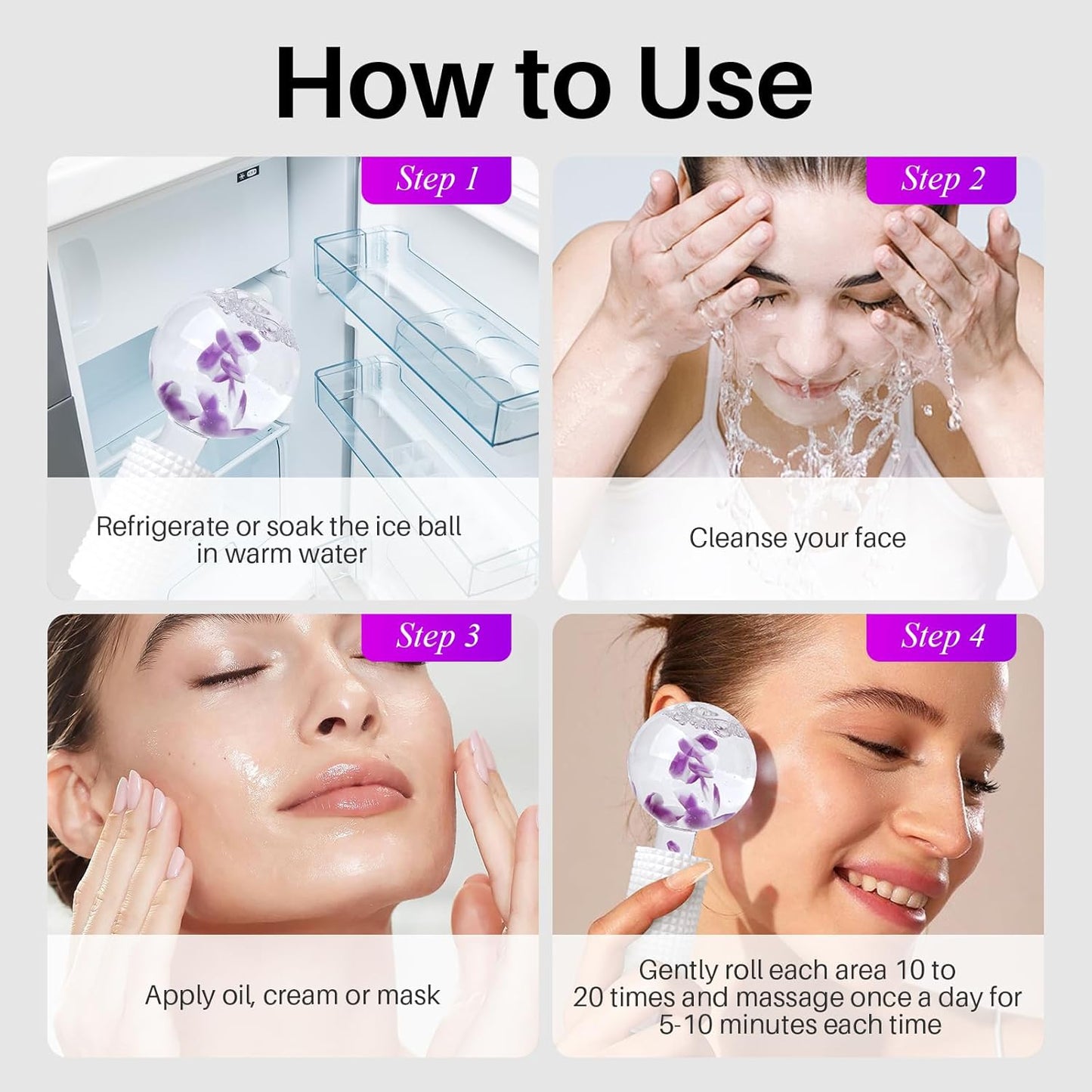 How to Use

Step 1

Refrigerate or soak the ice ball in warm water

Step 2

Cleanse your face

Step 3

Apply oil, cream or mask

Step 4

Gently roll each area 10 to 20 times and massage once a day for 5-10 minutes each time