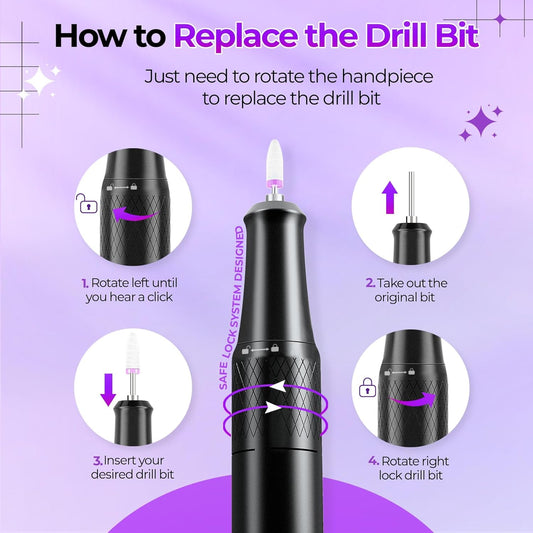 How to Replace the Drill Bit

Just need to rotate the handpiece to replace the drill bit

1. Rotate left until you hear a click

2. Take out the original bit

SAFE LOCK SYSTEM DESIGNED

3. Insert your desired drill bit

4. Rotate right lock drill bit