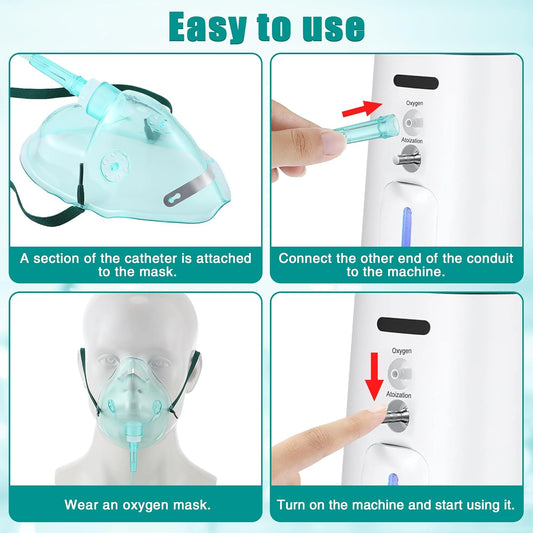 Easy to use

A section of the catheter is attached to the mask.

Oxygen

Atoization

Connect the other end of the conduit to the machine.

Wear an oxygen mask.

Oxygen

Atoization

Turn on the machine and start using it.