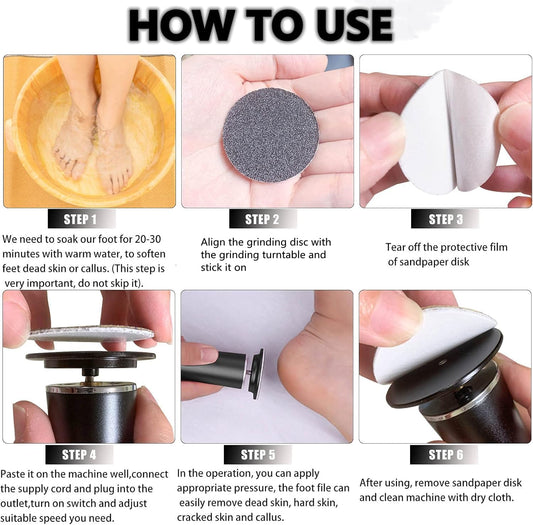 HOW TO USE

STEP 1

We need to soak our foot for 20-30 minutes with warm water, to soften feet dead skin or callus. (This step is very important, do not skip it).

STEP 2

Align the grinding disc with the grinding turntable and stick it on

STEP 3

Tear off the protective film of sandpaper disk

STEP 4

Paste it on the machine well,connect the supply cord and plug into the outlet,turn on switch and adjust suitable speed you need.

STEP 5

In the operation, you can apply appropriate pressure, the foot file can easily remove dead skin, hard skin, cracked skin and callus.

STEP 6

After using, remove sandpaper disk and clean machine with dry cloth.